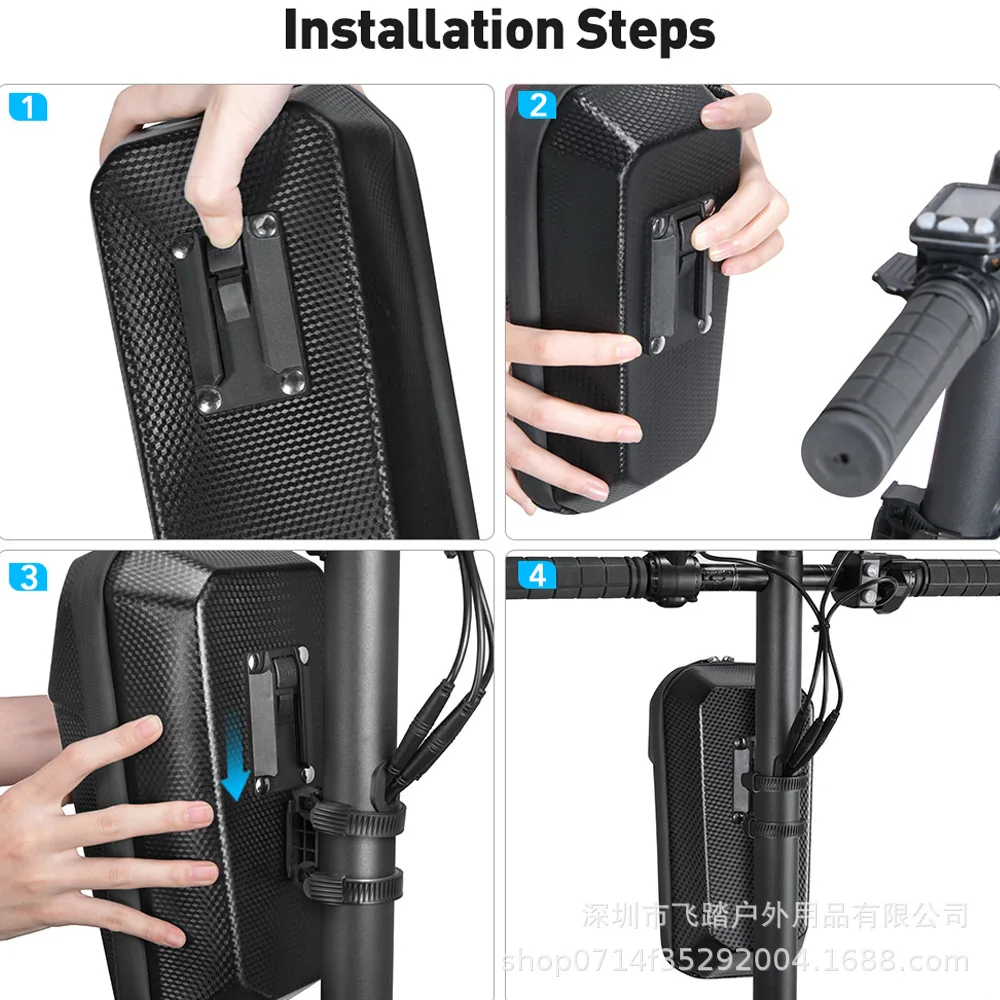 Installation Steps

1

2

3

4

深圳市飞踏户外用品有限公司
shop0714f35292004.1688.com