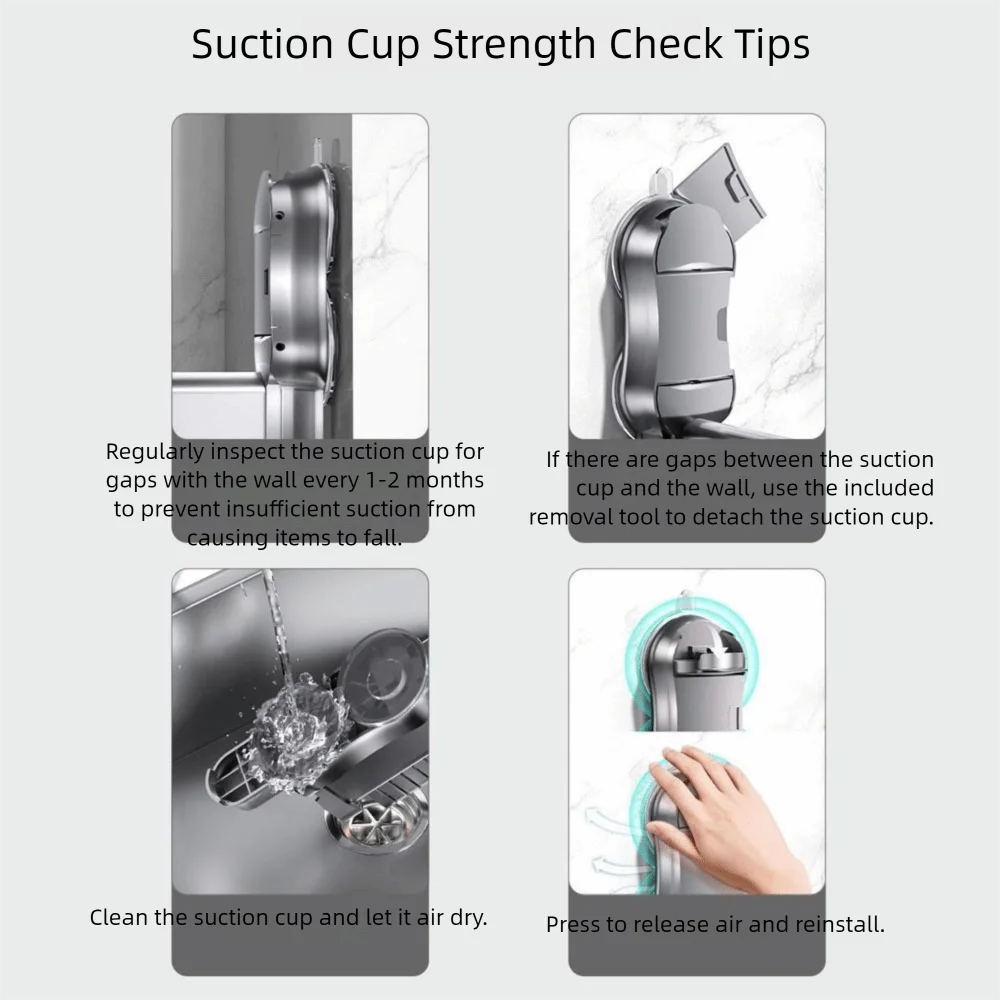 Suction Cup Strength Check Tips

Regularly inspect the suction cup for gaps with the wall every 1-2 months to prevent insufficient suction from causing items to fall.

If there are gaps between the suction cup and the wall, use the included removal tool to detach the suction cup.

Clean the suction cup and let it air dry.

Press to release air and reinstall.