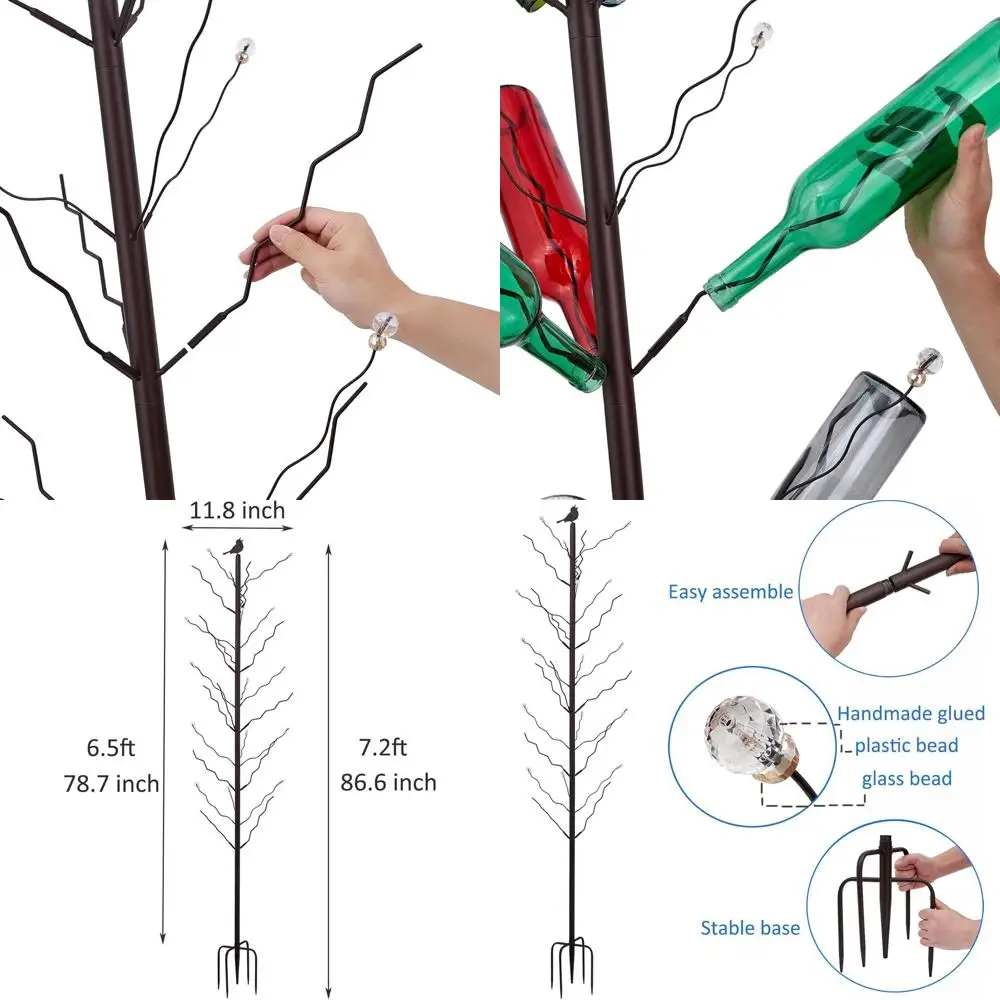 11.8 inch

6.5ft
78.7 inch

7.2ft
86.6 inch

Easy assemble

Handmade glued
plastic bead
glass bead

Stable base