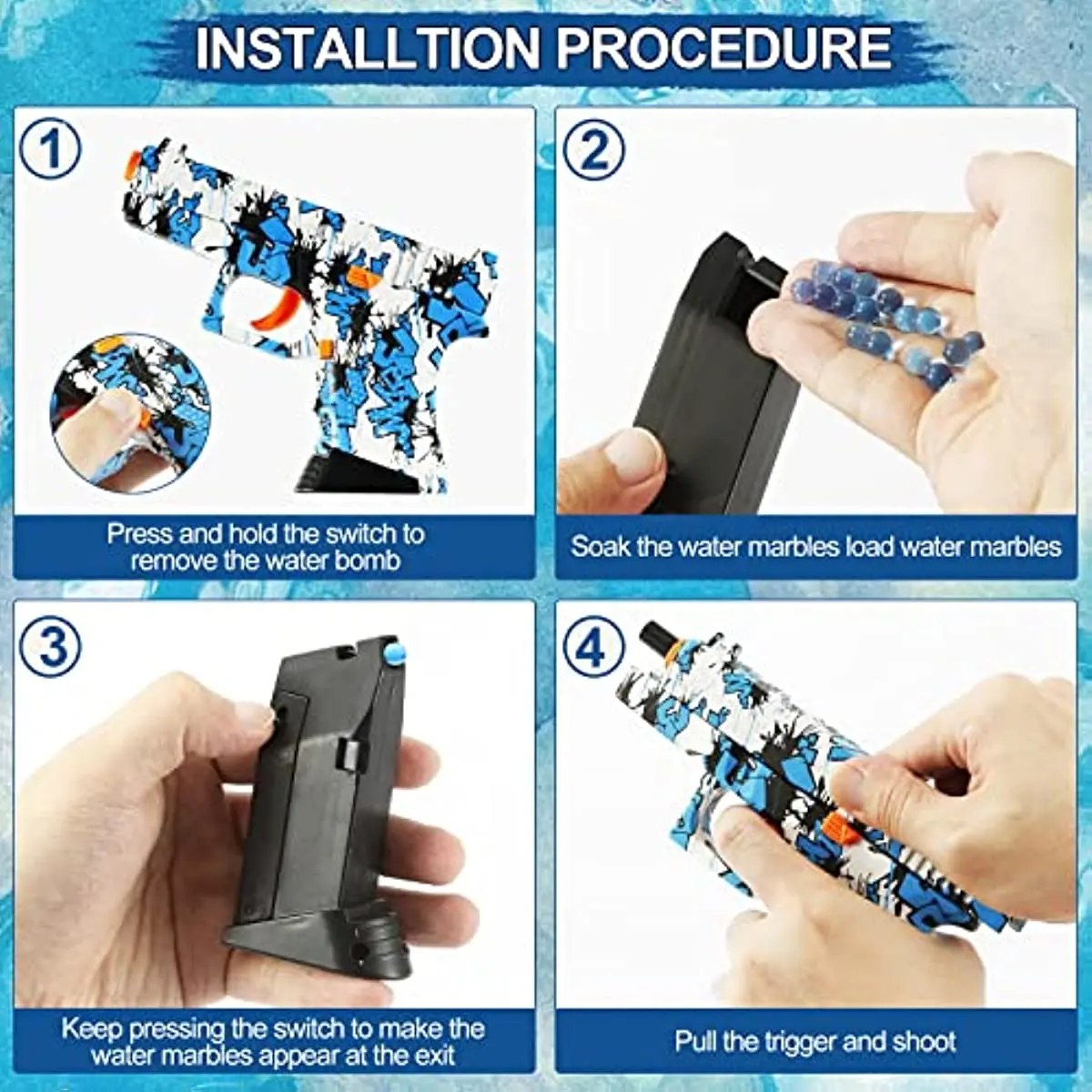 INSTALLTION PROCEDURE

1

Press and hold the switch to remove the water bomb

2

Soak the water marbles load water marbles

3

Keep pressing the switch to make the water marbles appear at the exit

4

Pull the trigger and shoot