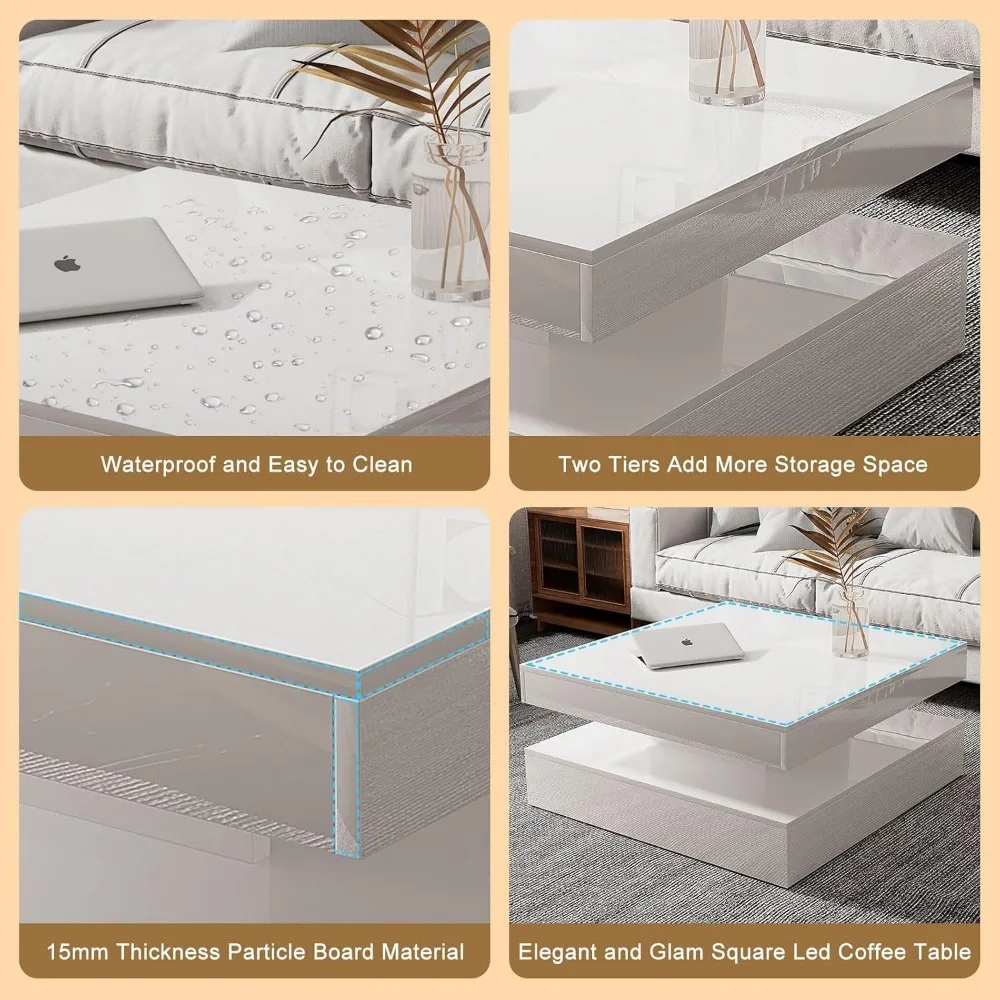 Waterproof and Easy to Clean

Two Tiers Add More Storage Space

15mm Thickness Particle Board Material

Elegant and Glam Square Led Coffee Table