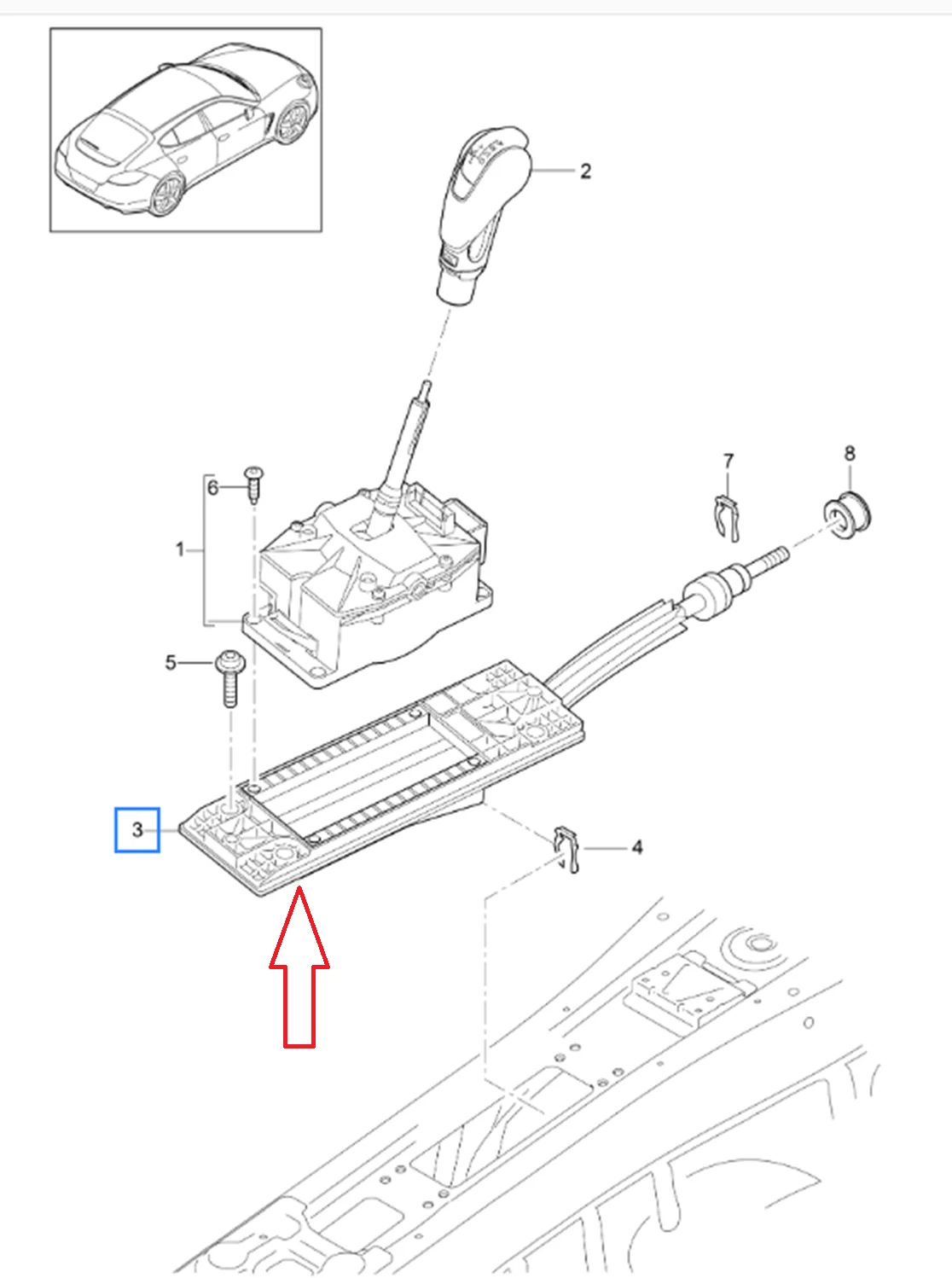 2
7
8
6
1
5
3
4