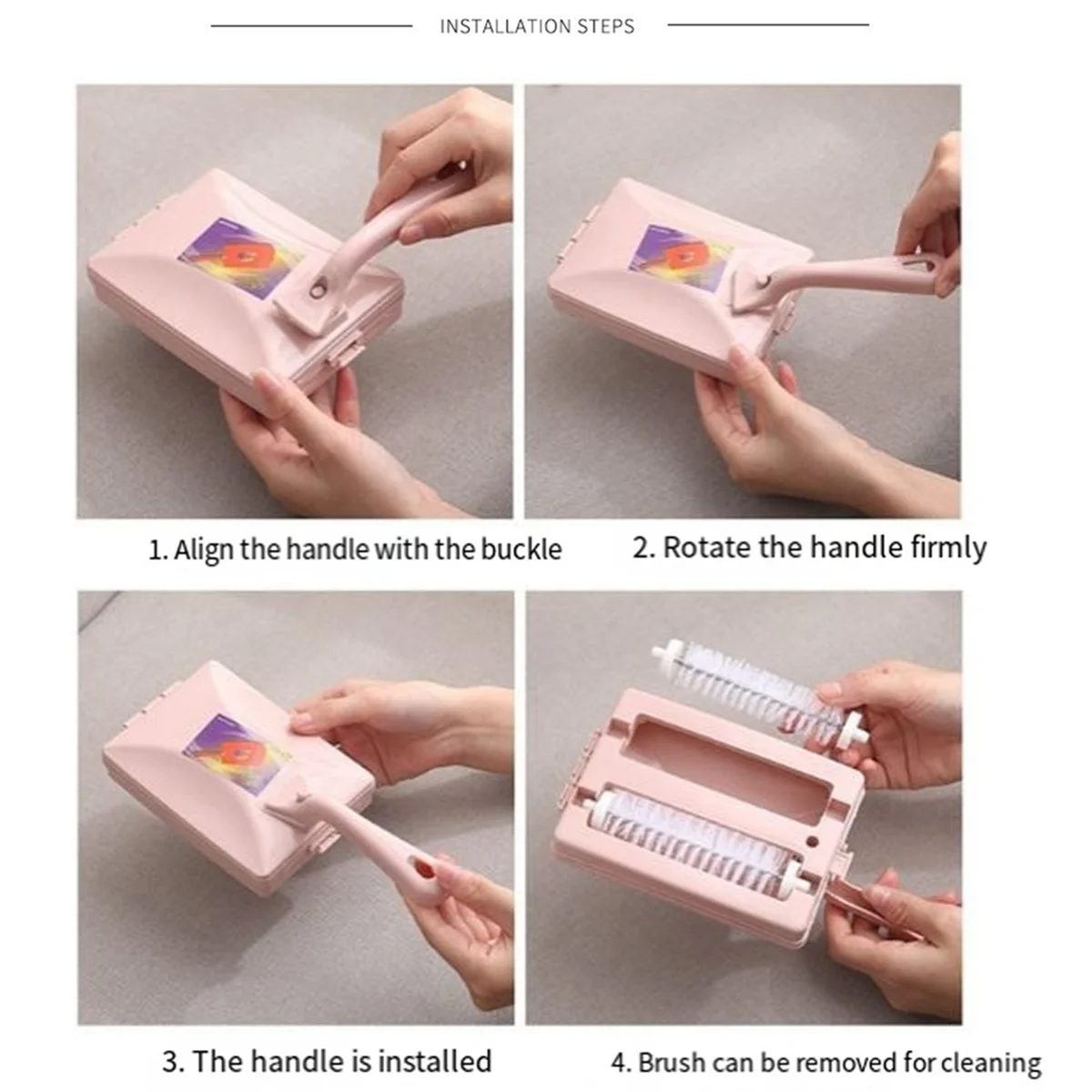 INSTALLATION STEPS

1. Align the handle with the buckle

2. Rotate the handle firmly

3. The handle is installed

4. Brush can be removed for cleaning