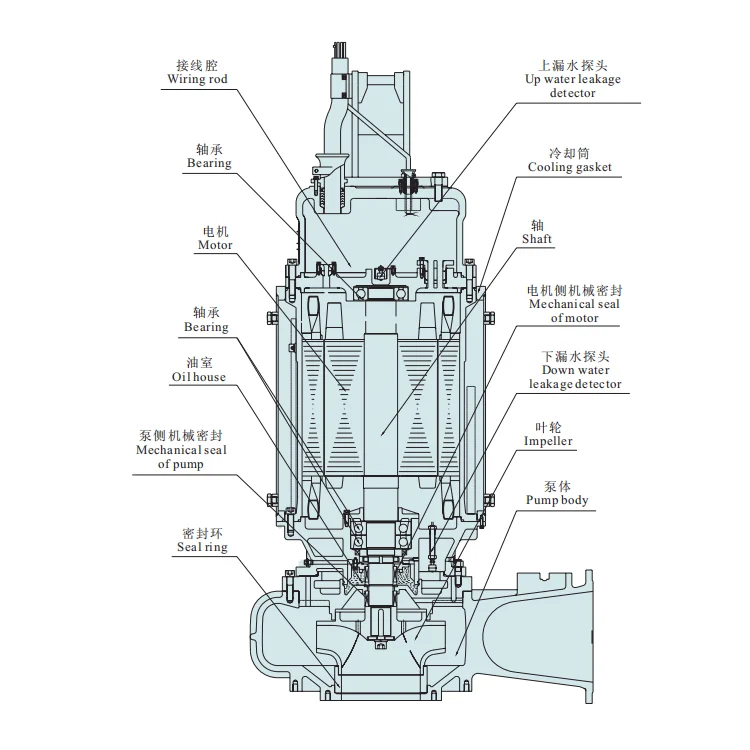 接线腔
Wiring rod

轴承
Bearing

电机
Motor

轴承
Bearing

油室
Oil house

泵侧机械密封
Mechanical seal of pump

密封环
Seal ring

上漏水探头
Up water leakage detector

冷却筒
Cooling gasket

轴
Shaft

电机侧机械密封
Mechanical seal of motor

下漏水探头
Down water leakage detector

叶轮
Impeller

泵体
Pump body