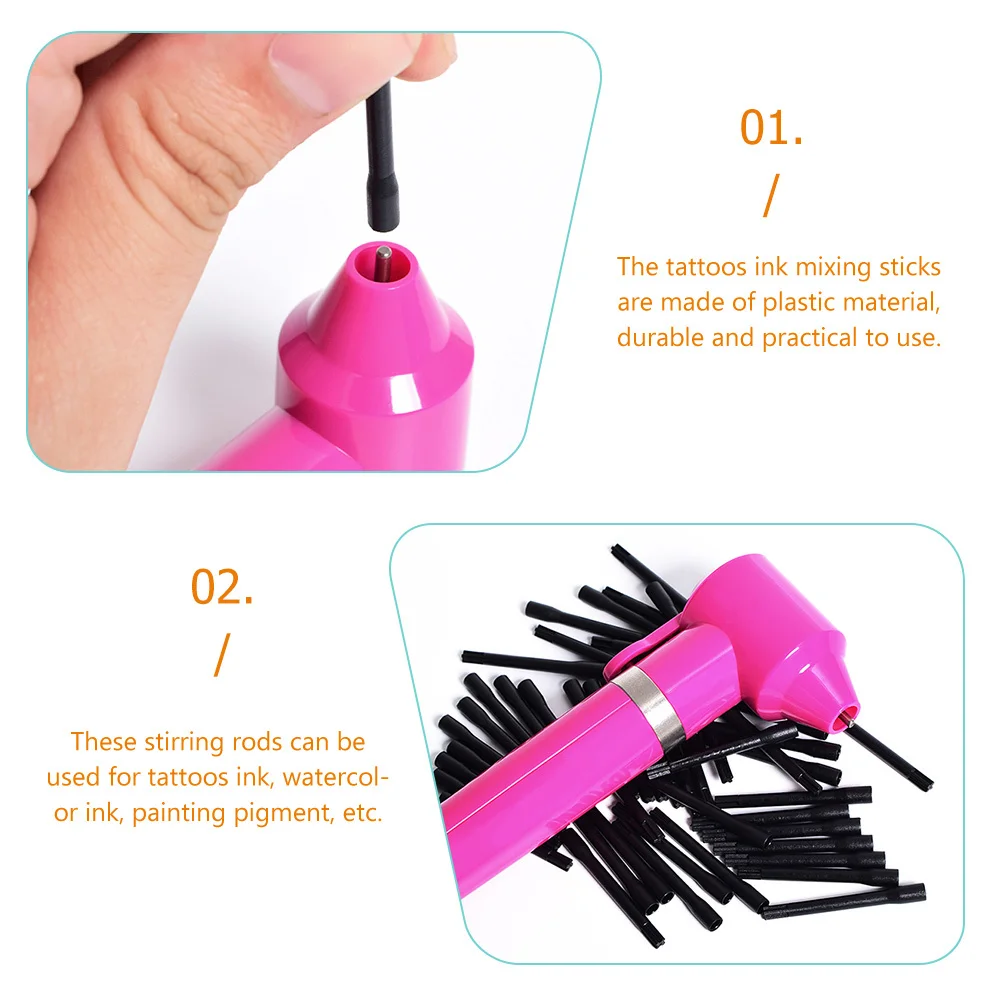 01.
/
The tattoos ink mixing sticks are made of plastic material, durable and practical to use.

02.
/
These stirring rods can be used for tattoos ink, watercolor ink, painting pigment, etc.