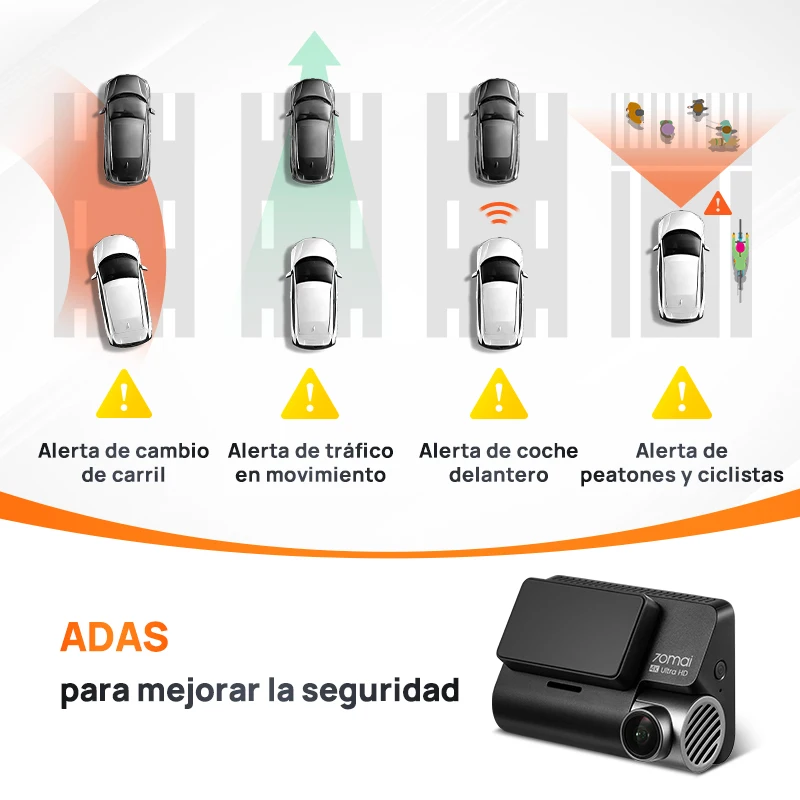 Alerta de cambio de carril

Alerta de tráfico en movimiento

Alerta de coche delantero

Alerta de peatones y ciclistas

ADAS

para mejorar la seguridad

70mai

4K Ultra HD