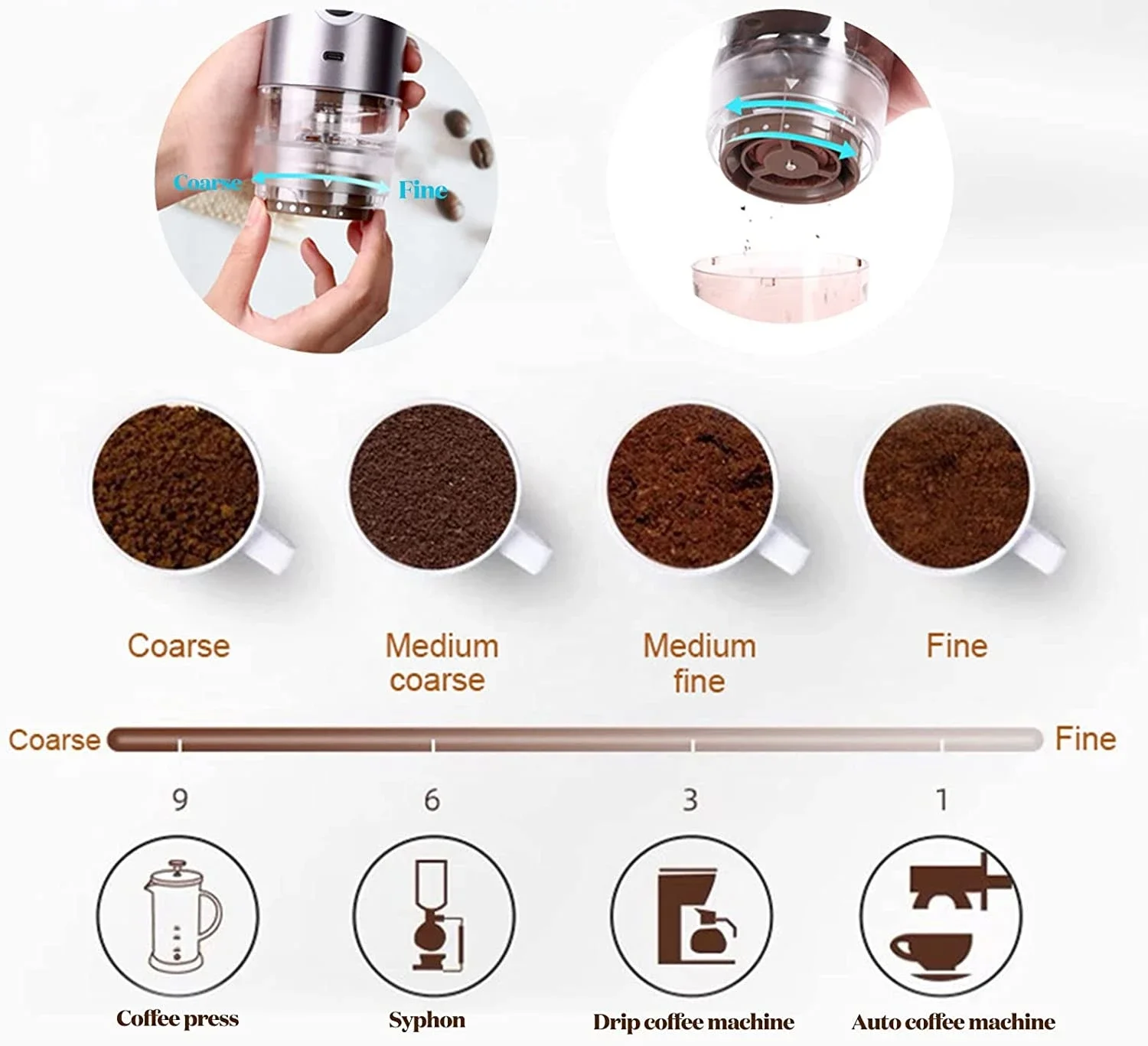 Coarse Fine

Coarse

Medium coarse

Medium fine

Fine

Coarse Fine

9

6

3

1

Coffee press

Syphon

Drip coffee machine

Auto coffee machine