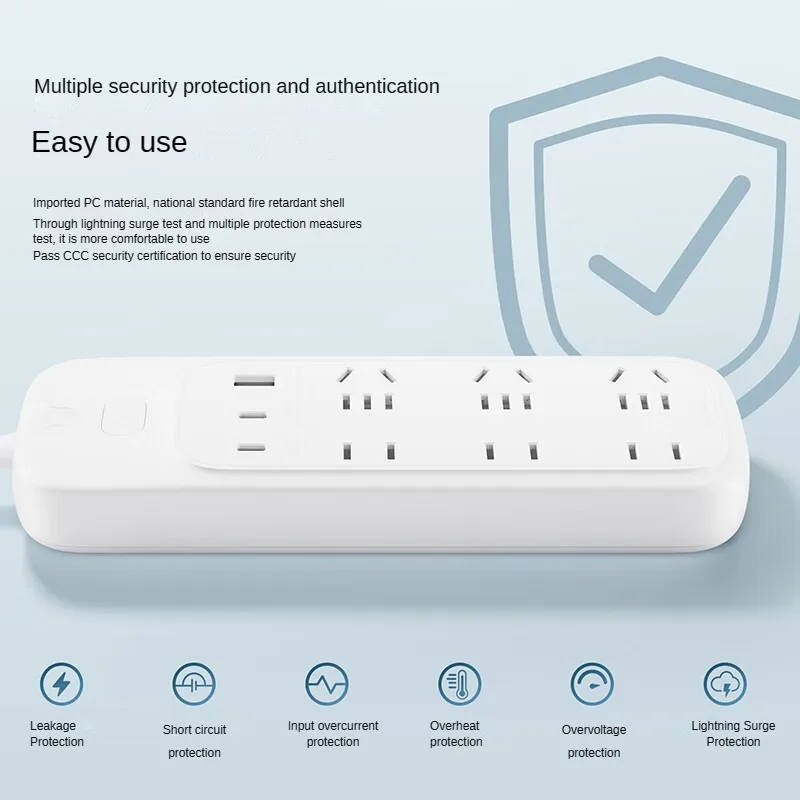 Multiple security protection and authentication

Easy to use

Imported PC material, national standard fire retardant shell
Through lightning surge test and multiple protection measures test, it is more comfortable to use
Pass CCC security certification to ensure security

Leakage Protection

Short circuit protection

Input overcurrent protection

Overheat protection

Overvoltage protection

Lightning Surge Protection