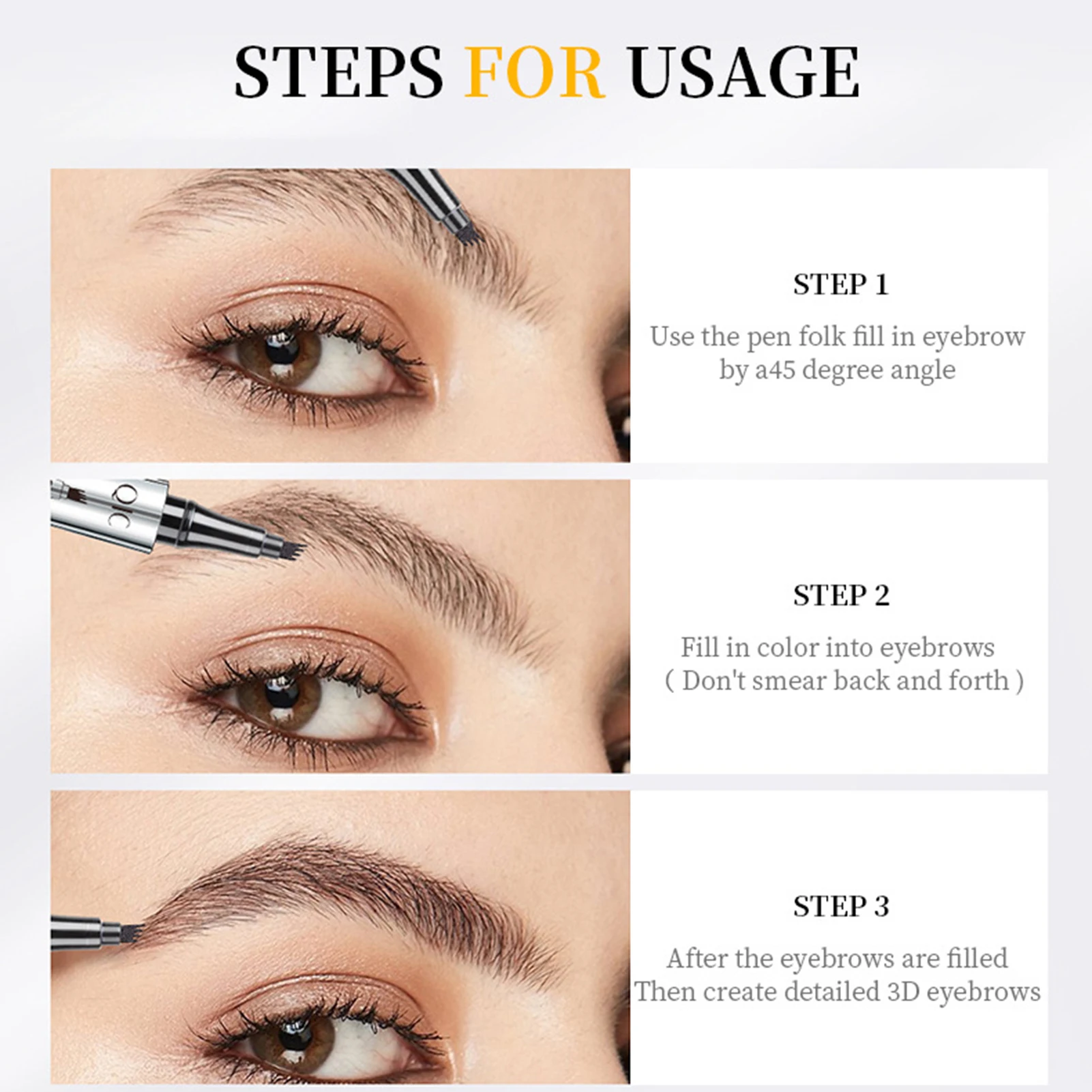 STEPS FOR USAGE

STEP 1

Use the pen folk fill in eyebrow by a45 degree angle

STEP 2

Fill in color into eyebrows ( Don't smear back and forth )

STEP 3

After the eyebrows are filled Then create detailed 3D eyebrows