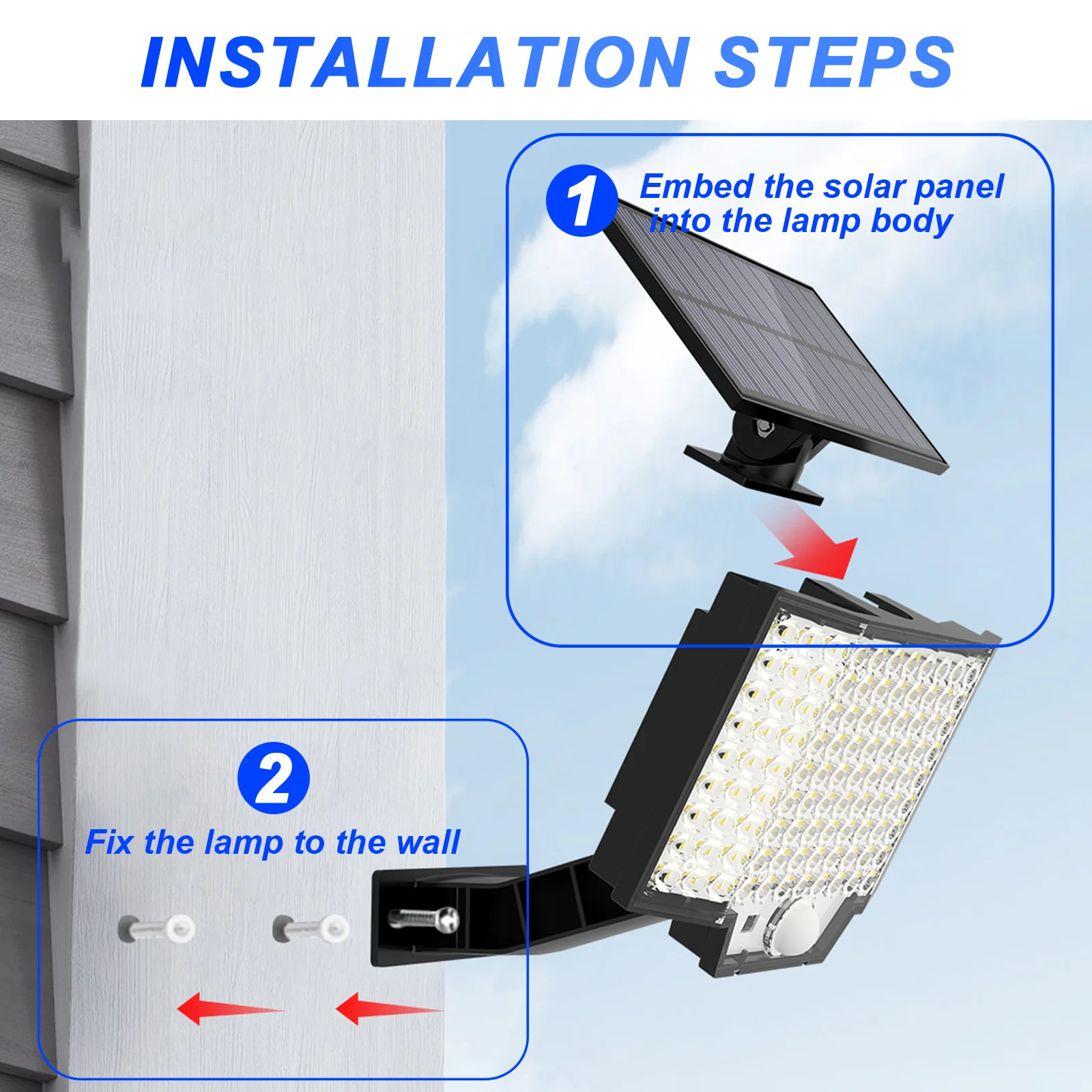 INSTALLATION STEPS

1
Embed the solar panel into the lamp body

2
Fix the lamp to the wall