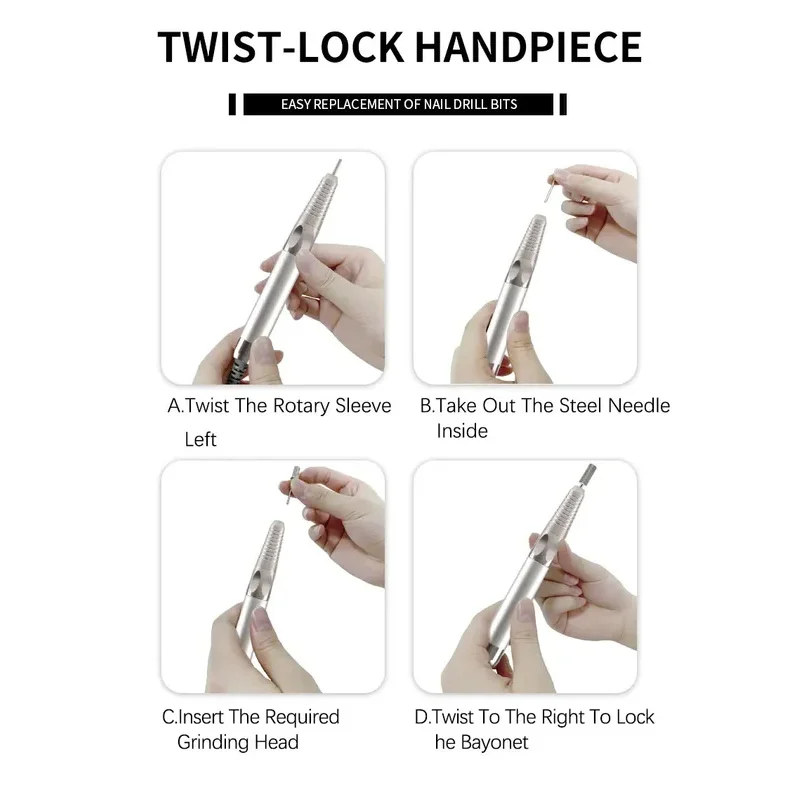 TWIST-LOCK HANDPIECE

EASY REPLACEMENT OF NAIL DRILL BITS

A.Twist The Rotary Sleeve Left

B.Take Out The Steel Needle Inside

C.Insert The Required Grinding Head

D.Twist To The Right To Lock he Bayonet