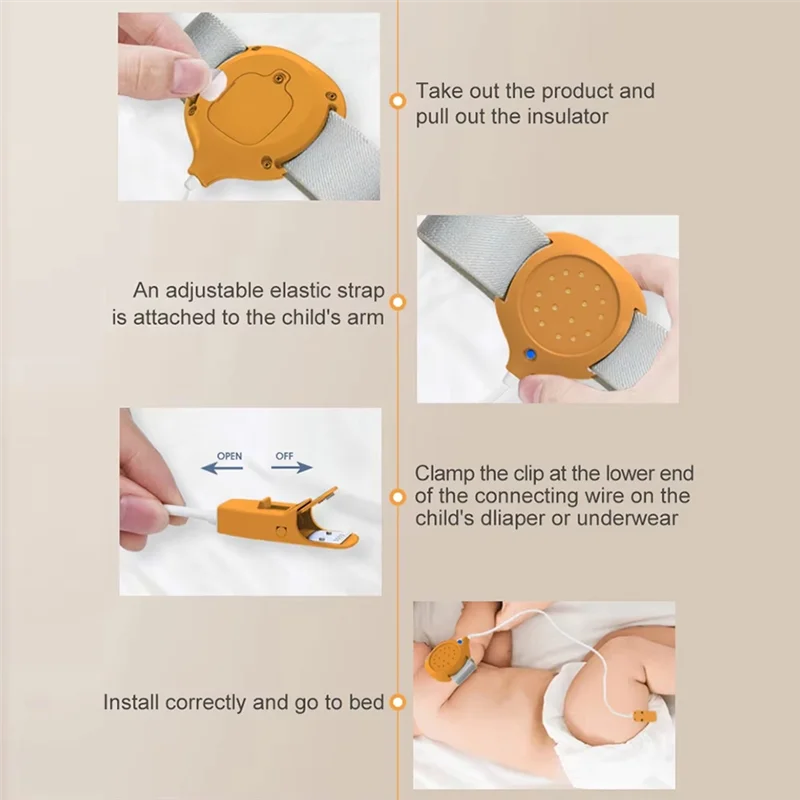 Take out the product and pull out the insulator

An adjustable elastic strap is attached to the child's arm

OPEN OFF

Clamp the clip at the lower end of the connecting wire on the child's dliaper or underwear

Install correctly and go to bed