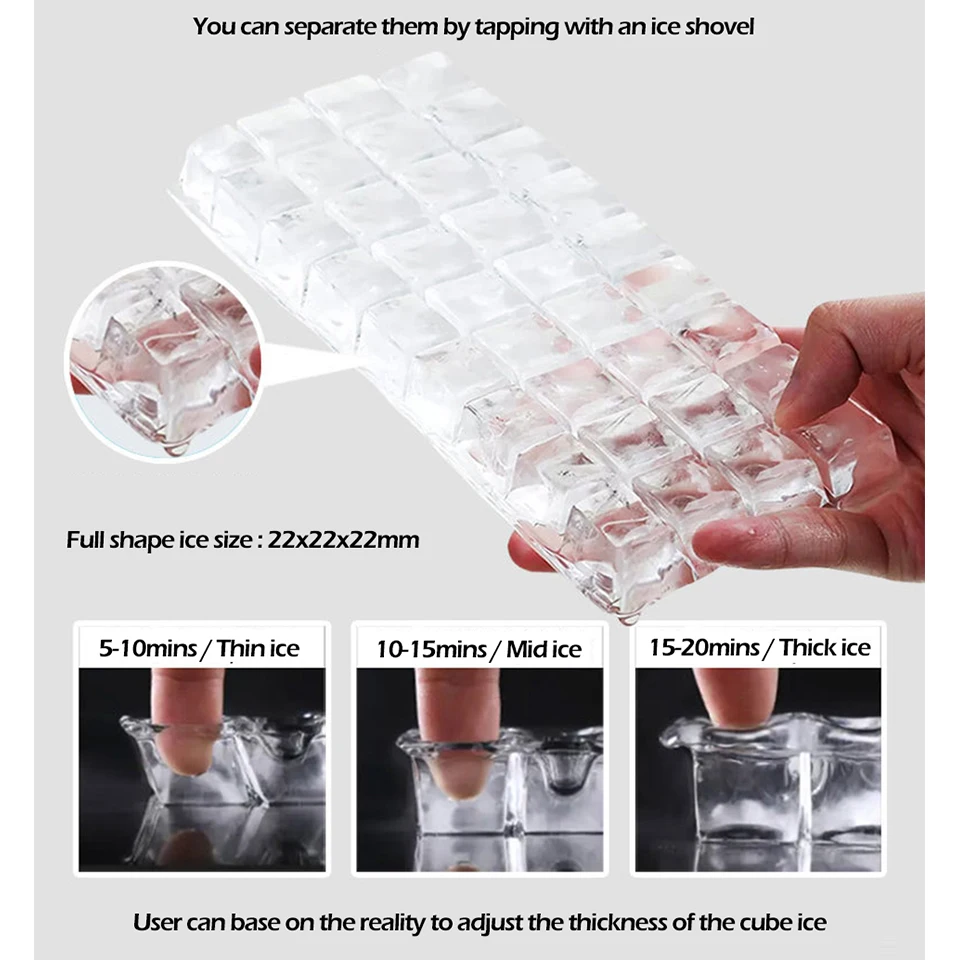 You can separate them by tapping with an ice shovel

Full shape ice size : 22x22x22mm

5-10mins / Thin ice

10-15mins / Mid ice

15-20mins / Thick ice

User can base on the reality to adjust the thickness of the cube ice