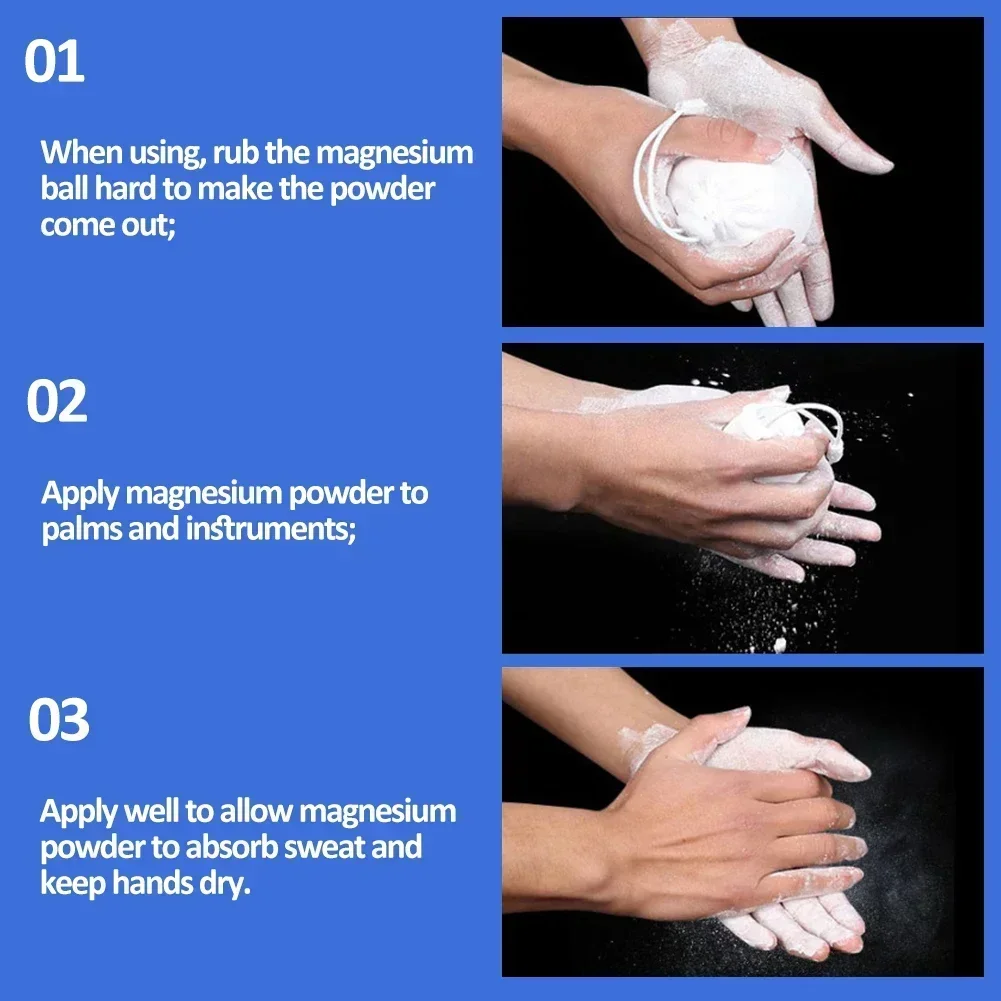 01

When using, rub the magnesium ball hard to make the powder come out;

02

Apply magnesium powder to palms and instruments;

03

Apply well to allow magnesium powder to absorb sweat and keep hands dry.