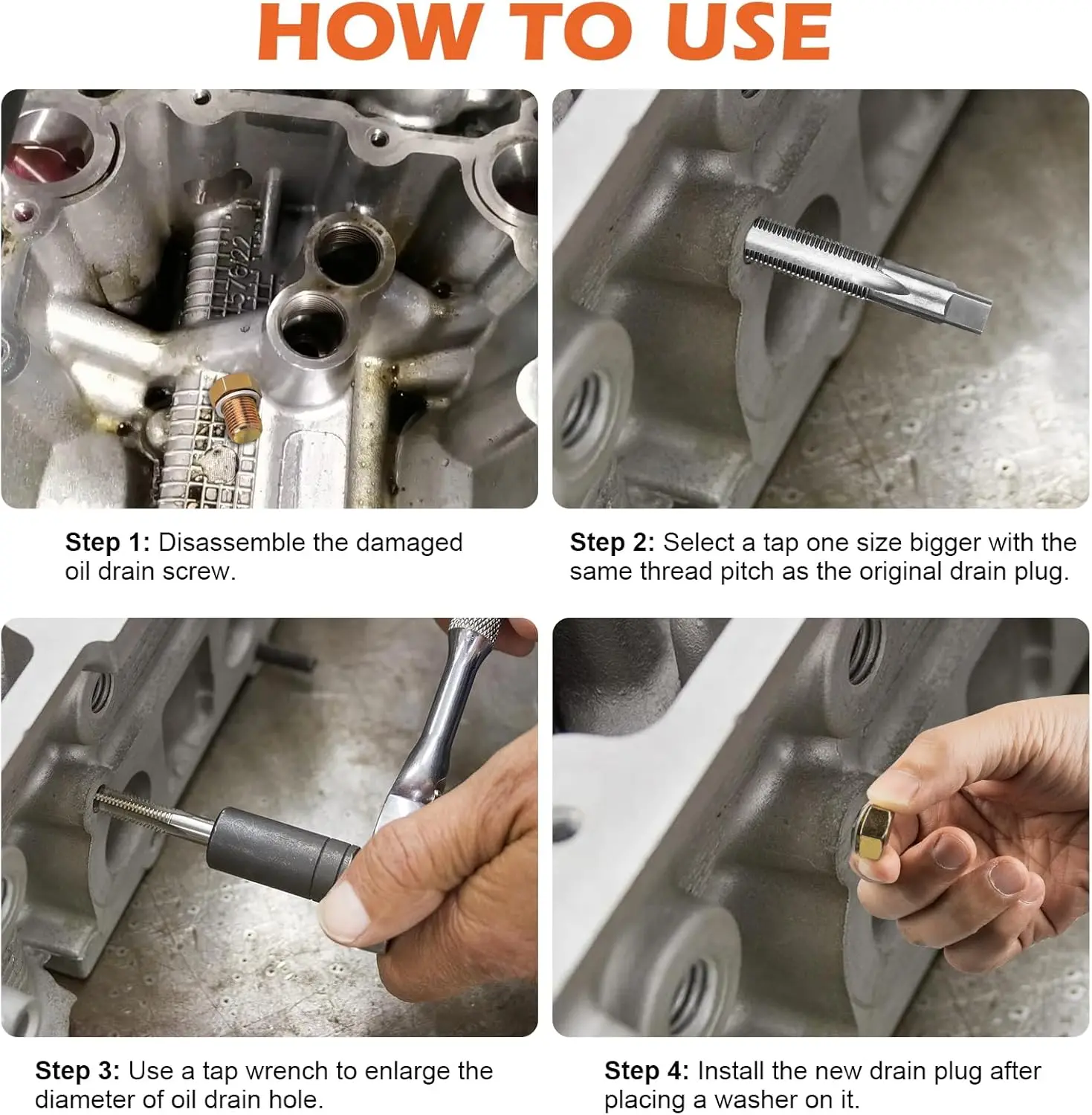 HOW TO USE

Step 1: Disassemble the damaged oil drain screw.

Step 2: Select a tap one size bigger with the same thread pitch as the original drain plug.

Step 3: Use a tap wrench to enlarge the diameter of oil drain hole.

Step 4: Install the new drain plug after placing a washer on it.