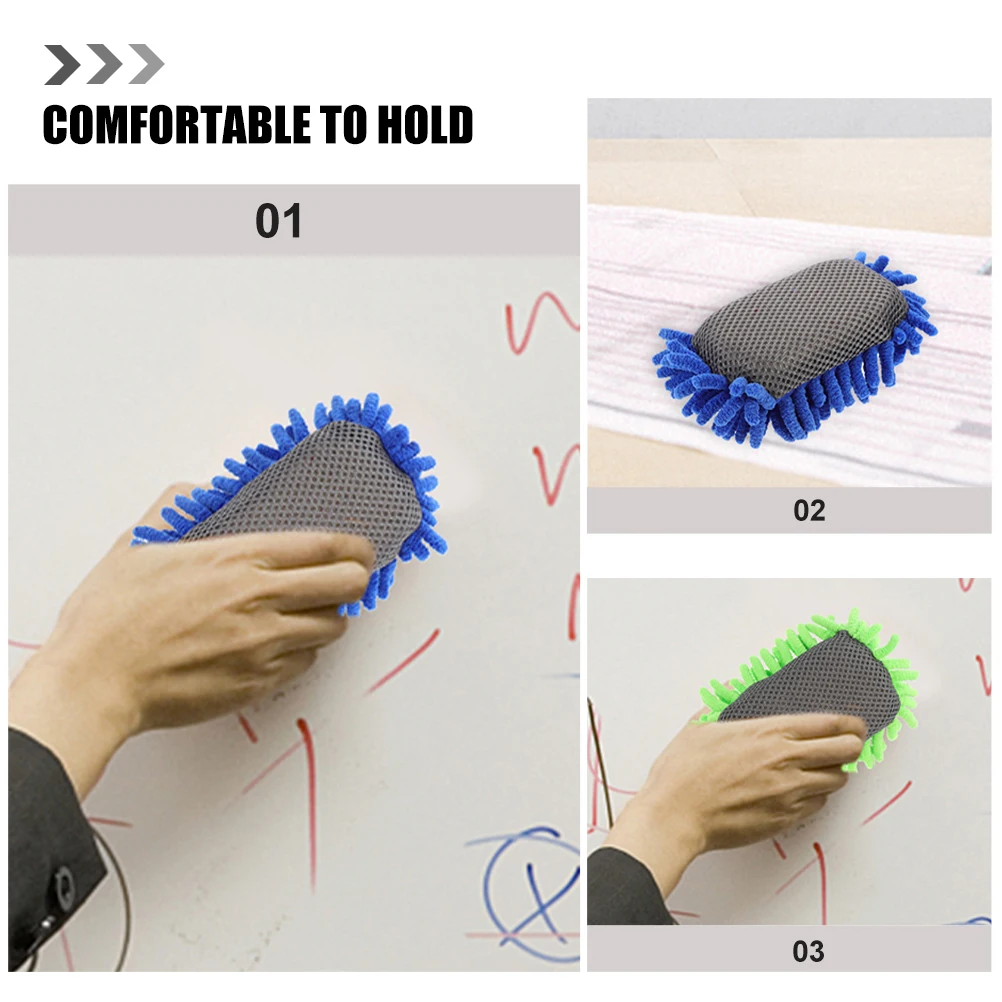 COMFORTABLE TO HOLD

01

02

03