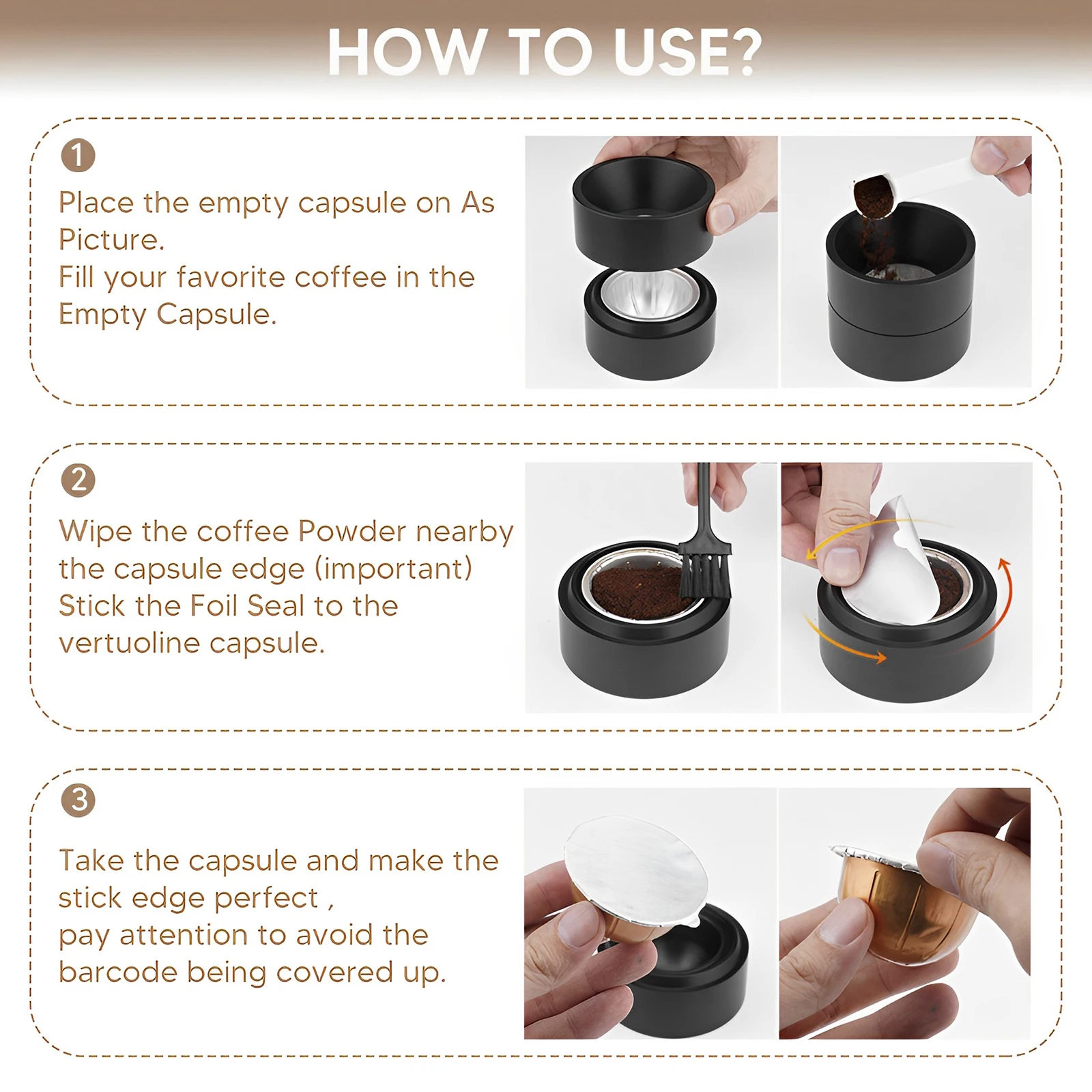 HOW TO USE?

1

Place the empty capsule on As Picture.
Fill your favorite coffee in the Empty Capsule.

2

Wipe the coffee Powder nearby the capsule edge (important)
Stick the Foil Seal to the vertuoline capsule.

3

Take the capsule and make the stick edge perfect ,
pay attention to avoid the barcode being covered up.