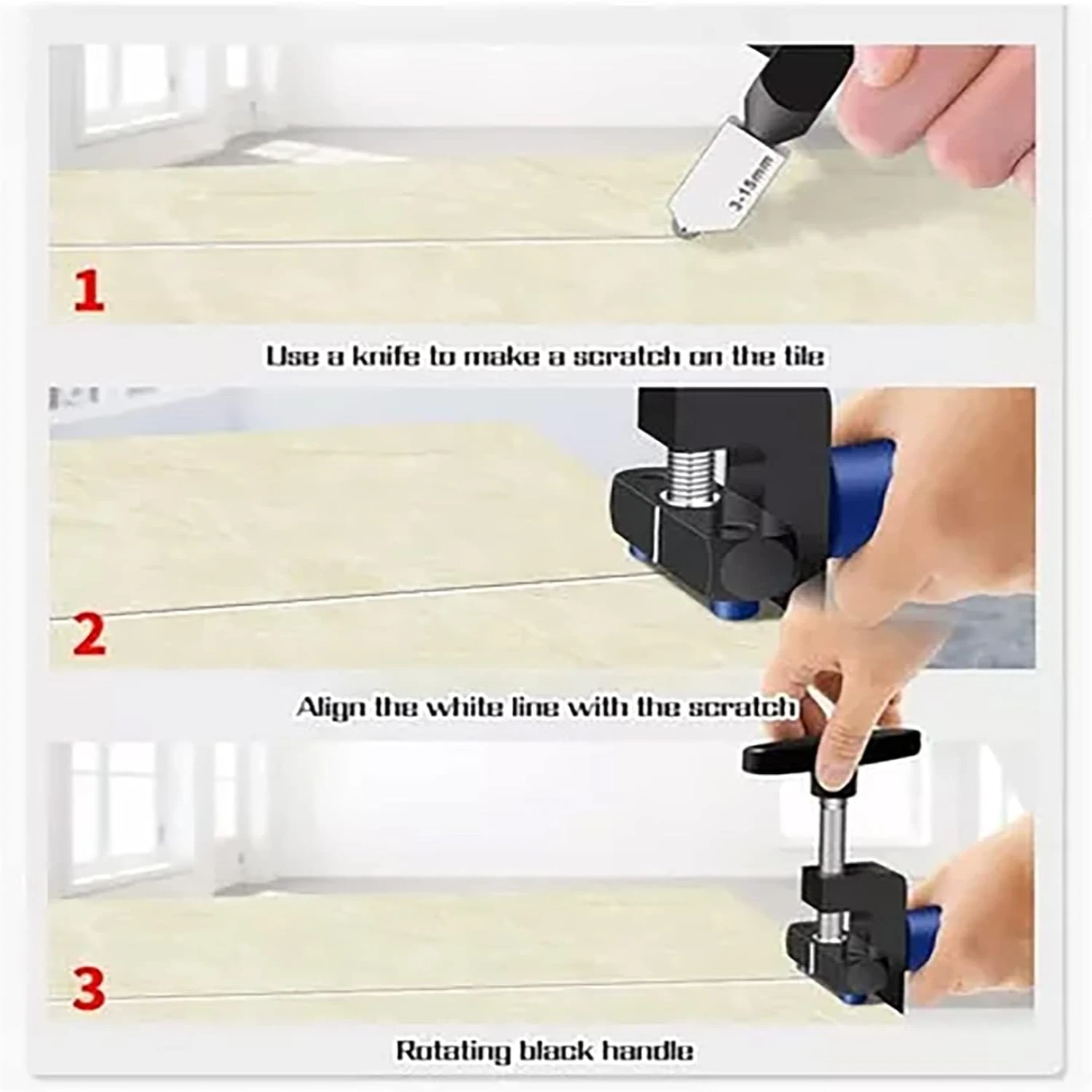 3-15mm

1

Use a knife to make a scratch on the tile

2

Align the white line with the scratch

3

Rotating black handle