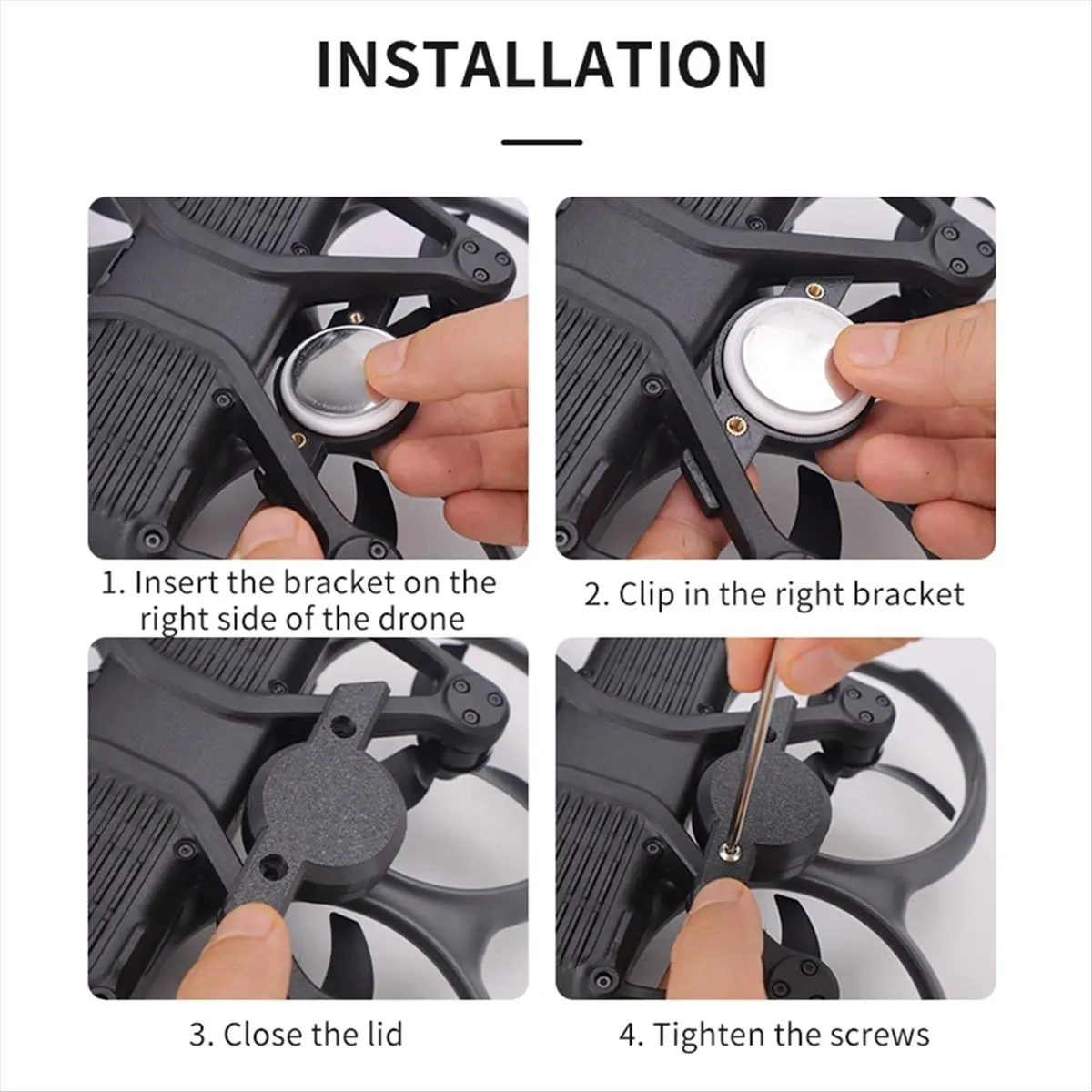 INSTALLATION

1. Insert the bracket on the right side of the drone

2. Clip in the right bracket

3. Close the lid

4. Tighten the screws