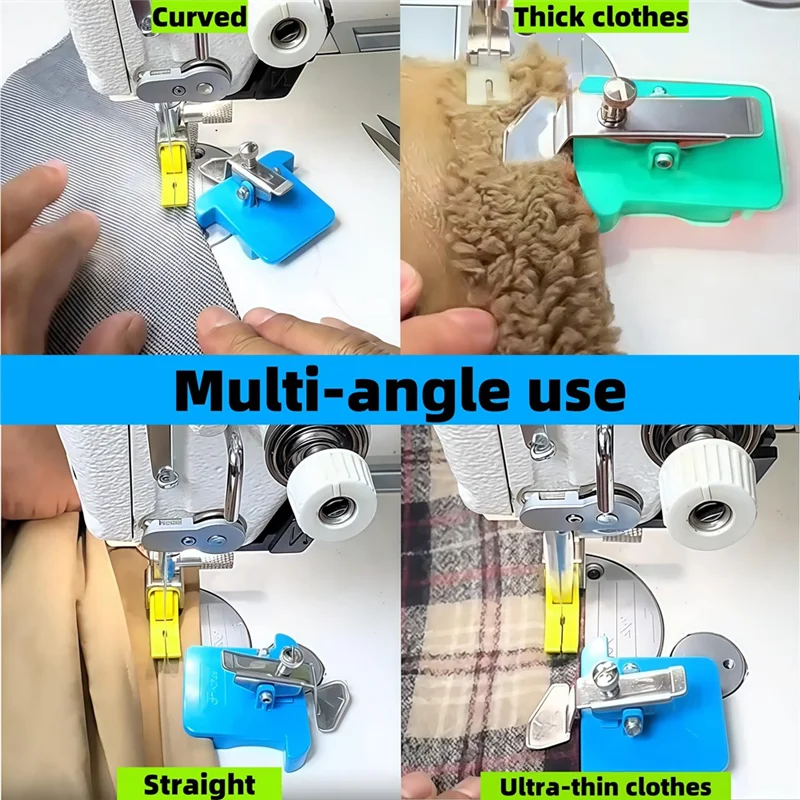 Curved

Thick clothes

Multi-angle use

Straight

Ultra-thin clothes