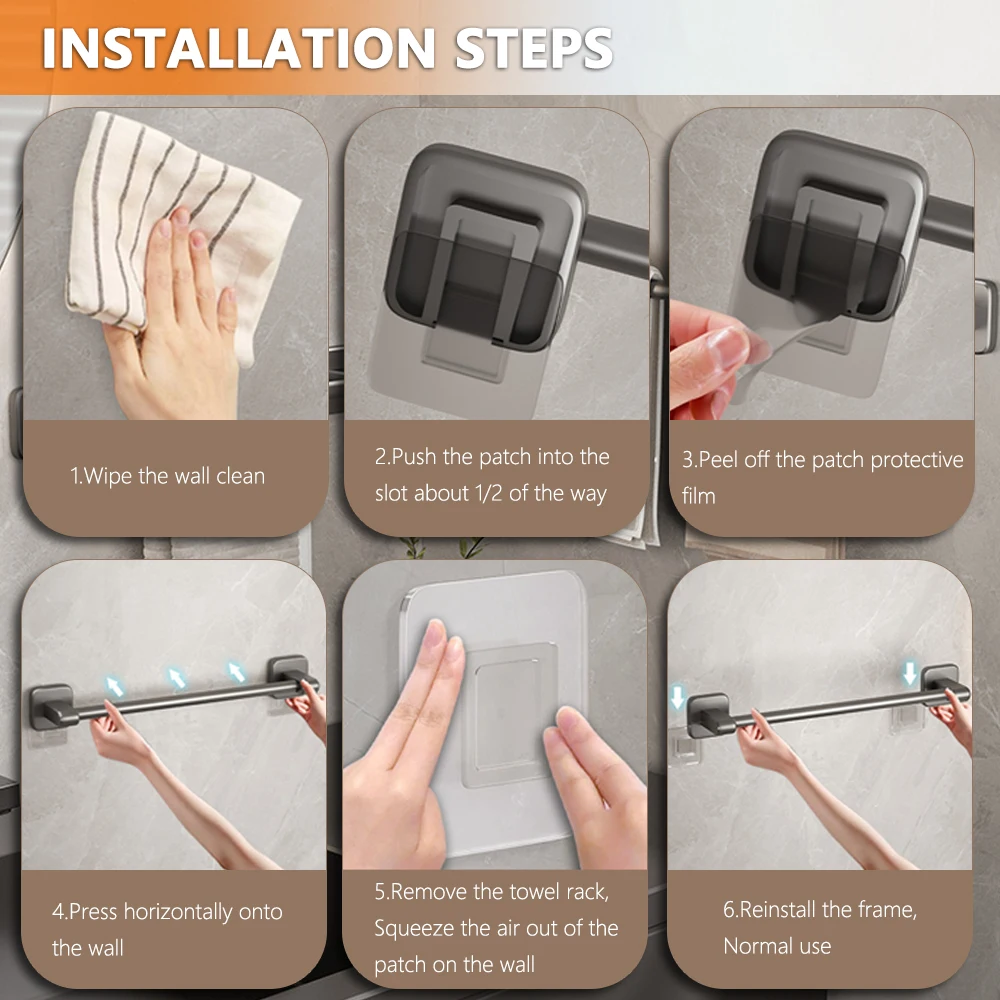 INSTALLATION STEPS

1.Wipe the wall clean

2.Push the patch into the slot about 1/2 of the way

3.Peel off the patch protective film

4.Press horizontally onto the wall

5.Remove the towel rack, Squeeze the air out of the patch on the wall

6.Reinstall the frame, Normal use