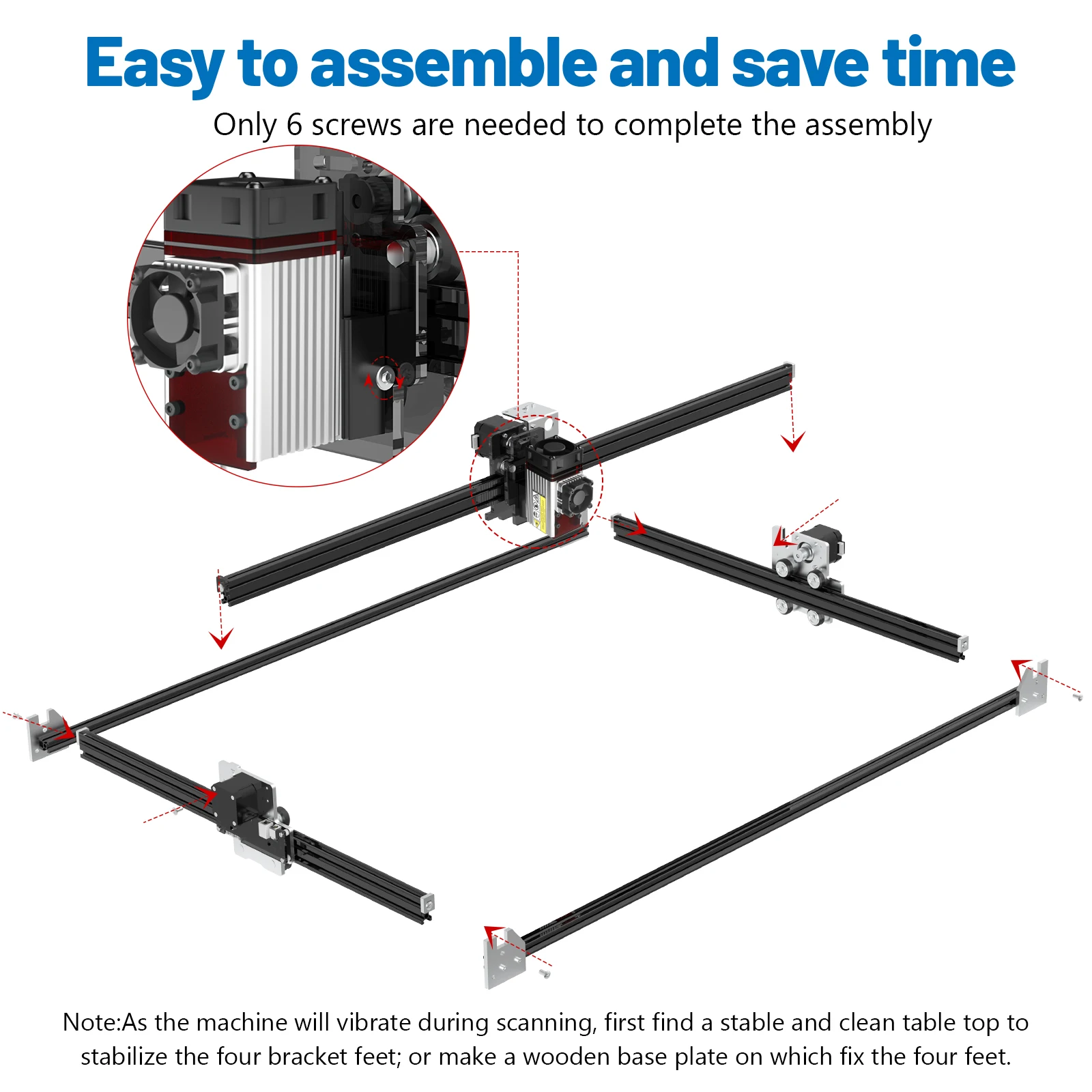 Easy to assemble and save time

Only 6 screws are needed to complete the assembly

Note:As the machine will vibrate during scanning, first find a stable and clean table top to stabilize the four bracket feet; or make a wooden base plate on which fix the four feet.