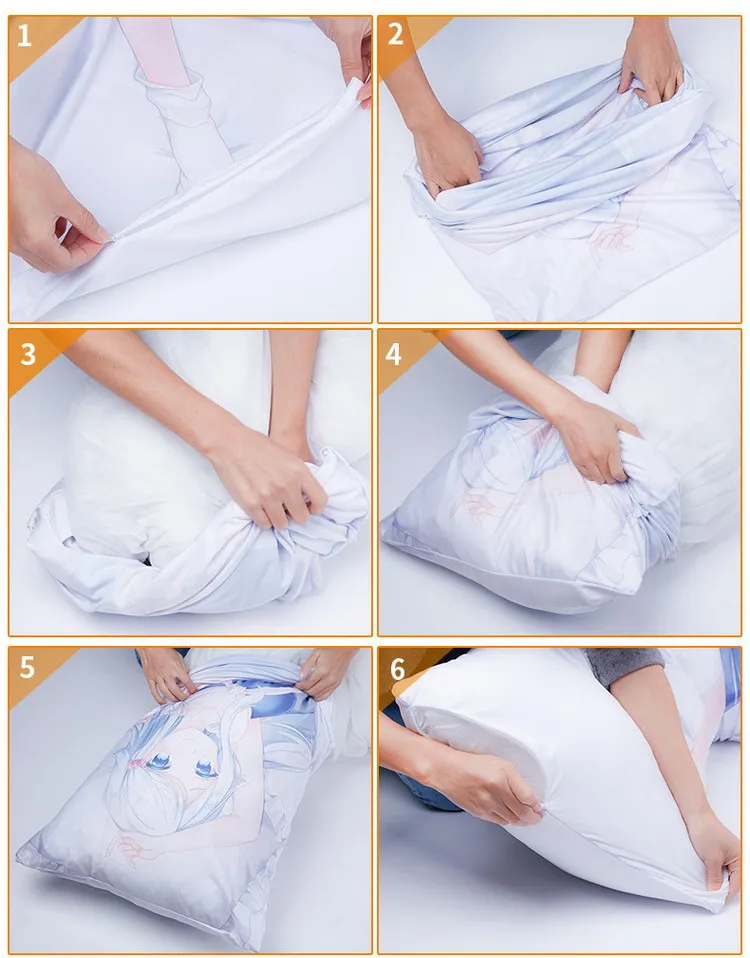 1

2

3

4

5

6