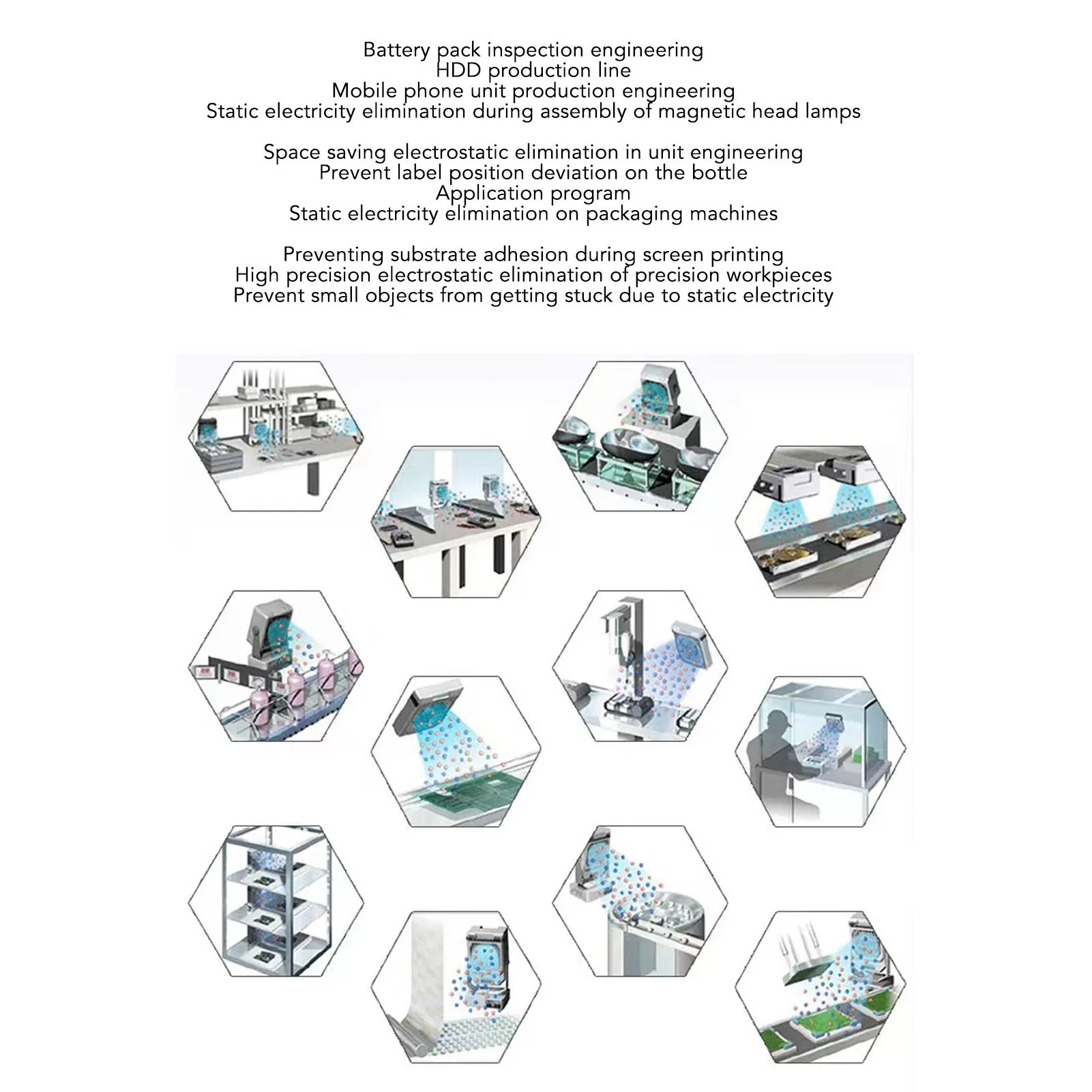 Battery pack inspection engineering
HDD production line
Mobile phone unit production engineering
Static electricity elimination during assembly of magnetic head lamps

Space saving electrostatic elimination in unit engineering
Prevent label position deviation on the bottle
Application program
Static electricity elimination on packaging machines

Preventing substrate adhesion during screen printing
High precision electrostatic elimination of precision workpieces
Prevent small objects from getting stuck due to static electricity