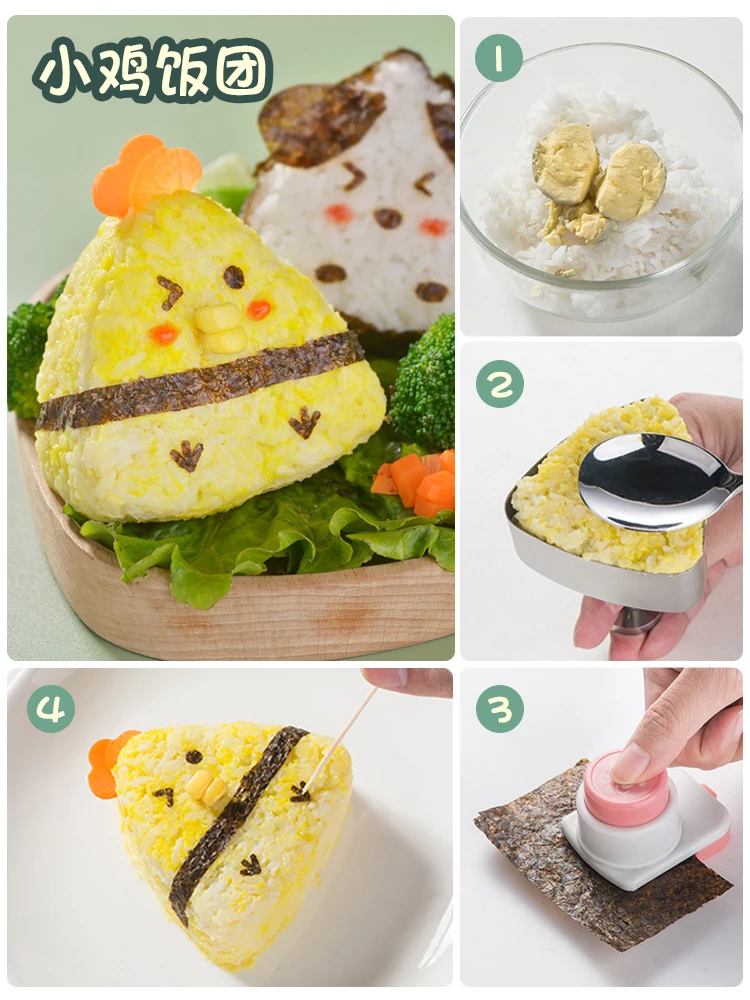 小鸡饭团

1

2

4

3