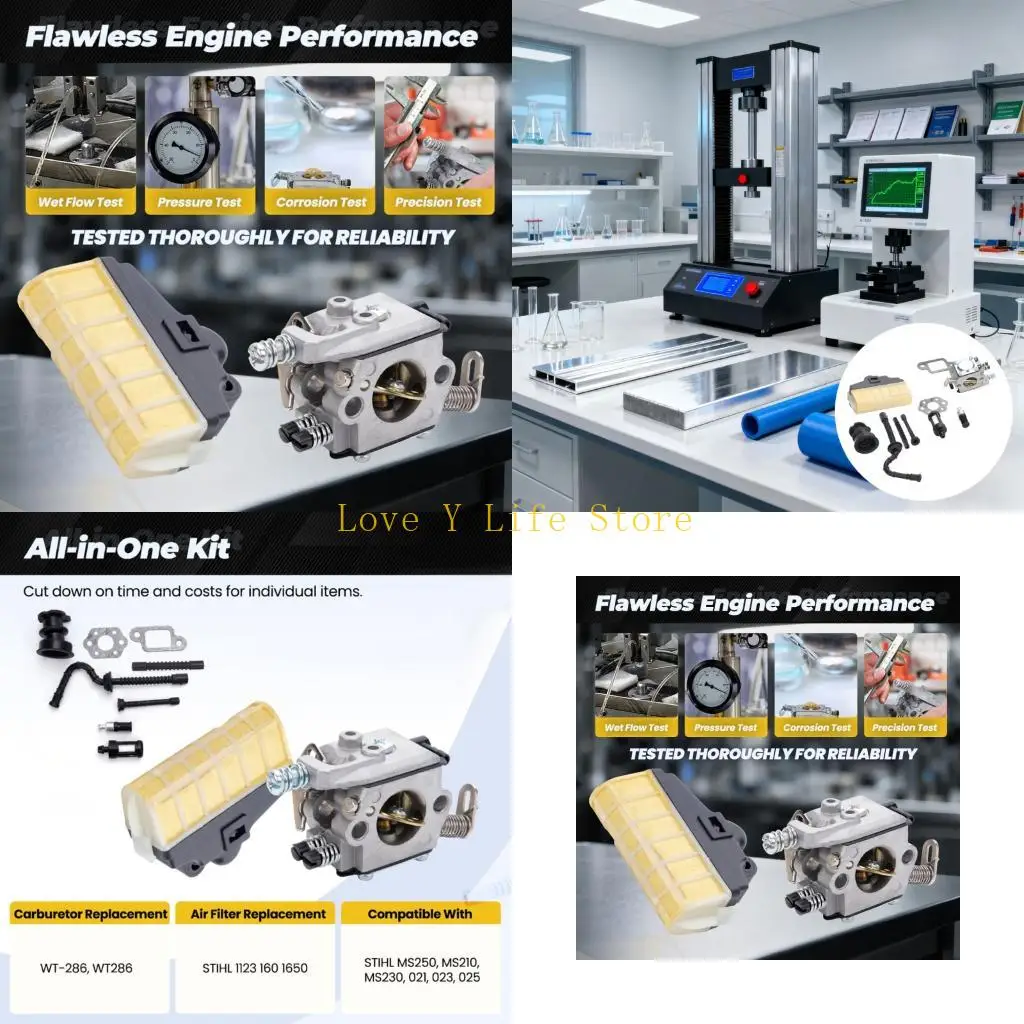 Flawless Engine Performance

Wet Flow Test
Pressure Test
Corrosion Test
Precision Test

TESTED THOROUGHLY FOR RELIABILITY

Love Y Life Store

All-in-One Kit

Cut down on time and costs for individual items.

| Carburetor Replacement | Air Filter Replacement | Compatible With |
|---|---|---|
| WT-286, WT286 | STIHL 1123 160 1650 | STIHL MS250, MS210, MS230, 021, 023, 025 |

Flawless Engine Performance

Wet Flow Test
Pressure Test
Corrosion Test
Precision Test

TESTED THOROUGHLY FOR RELIABILITY