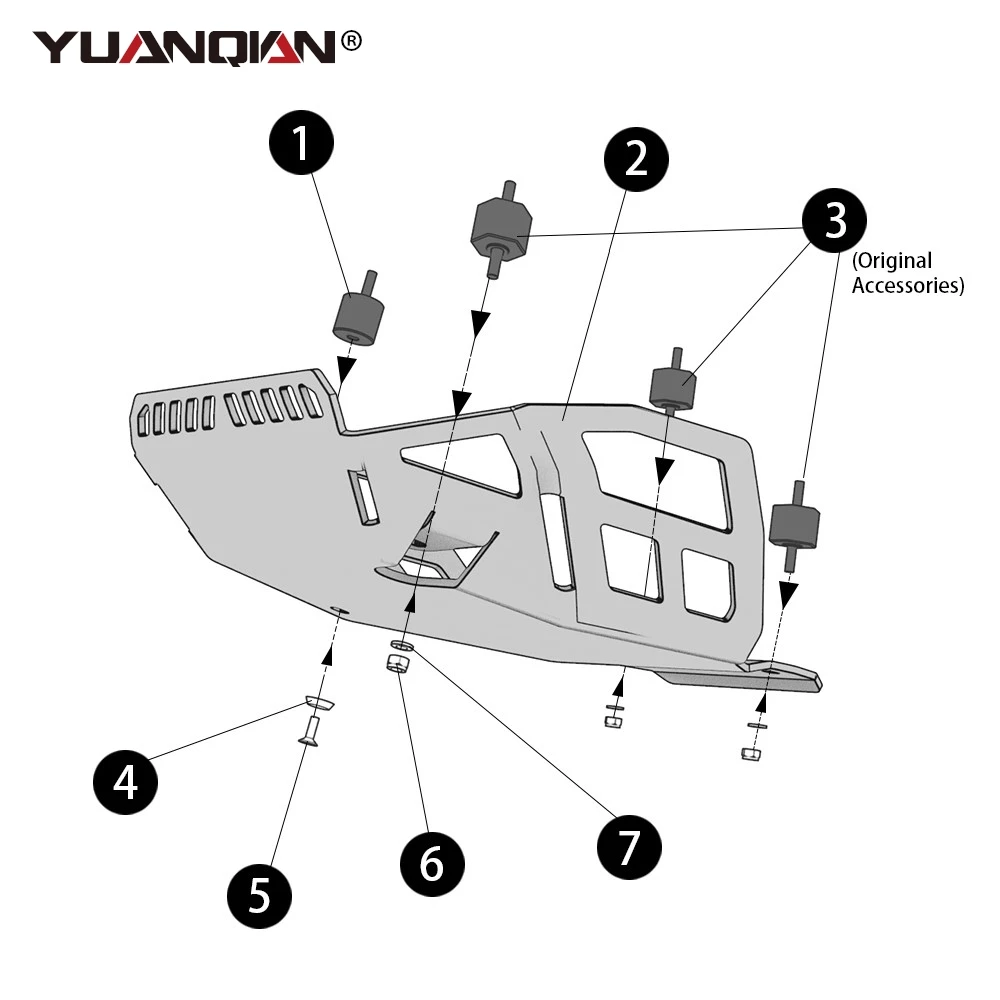 YUANQIAN®

1

2

3

(Original Accessories)

4

5

6

7