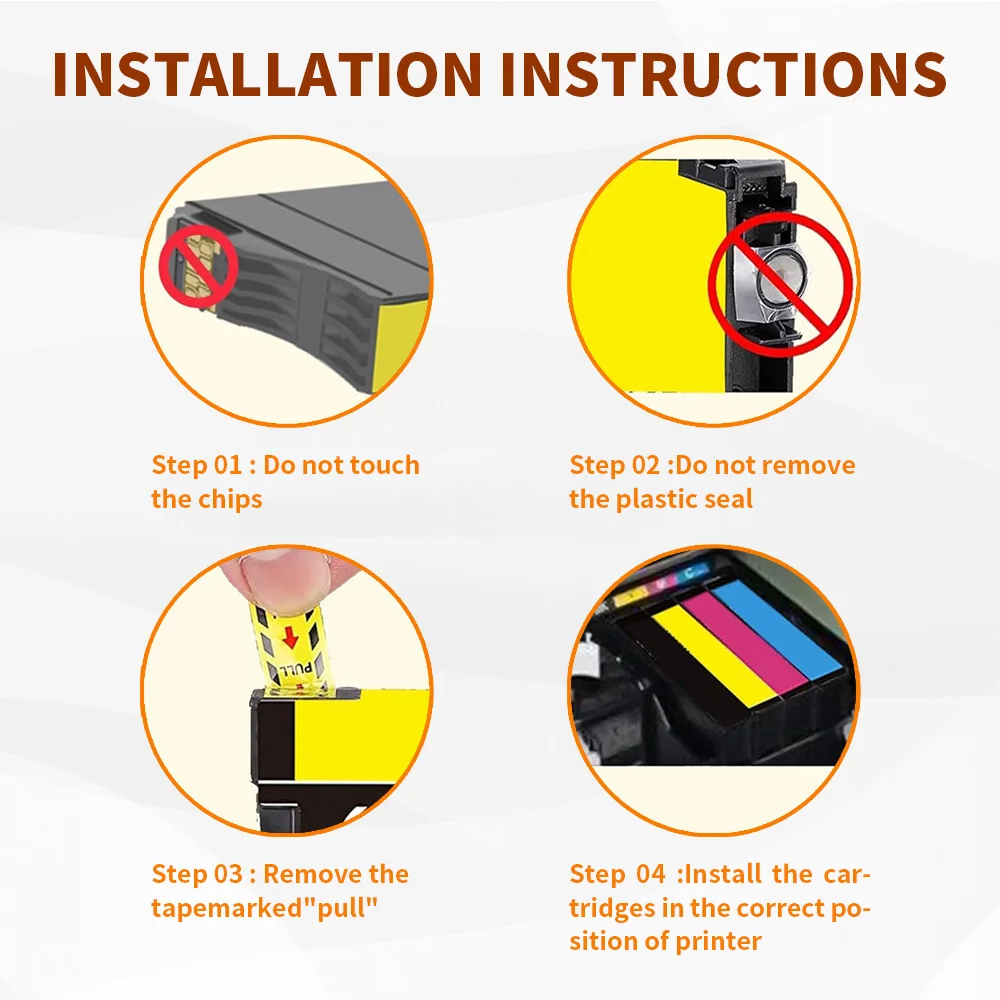 INSTALLATION INSTRUCTIONS

Step 01 : Do not touch the chips

Step 02 :Do not remove the plastic seal

PULL

Step 03 : Remove the tapemarked"pull"

Step 04 :Install the cartridges in the correct position of printer