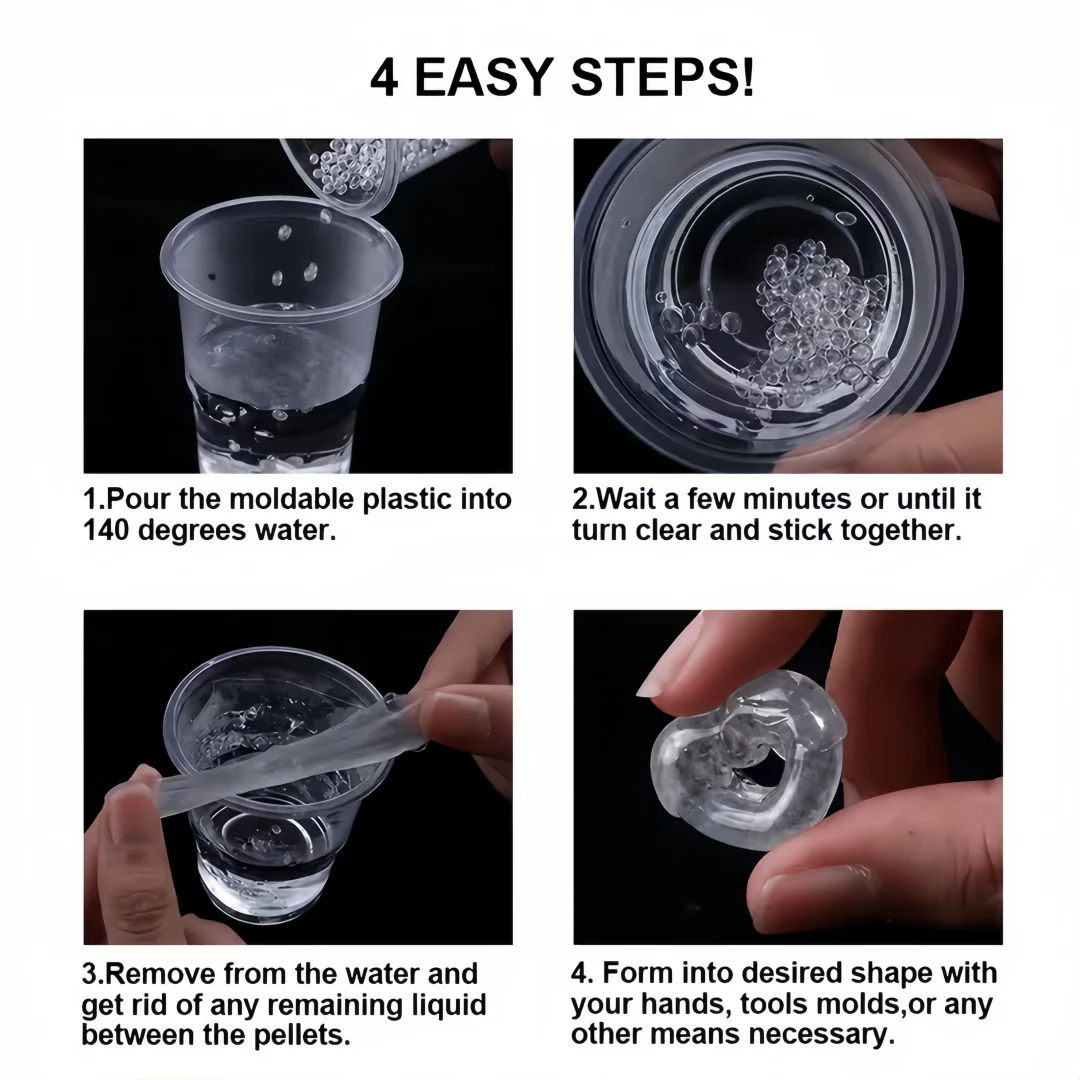 4 EASY STEPS!

1.Pour the moldable plastic into 140 degrees water.

2.Wait a few minutes or until it turn clear and stick together.

3.Remove from the water and get rid of any remaining liquid between the pellets.

4. Form into desired shape with your hands, tools molds,or any other means necessary.