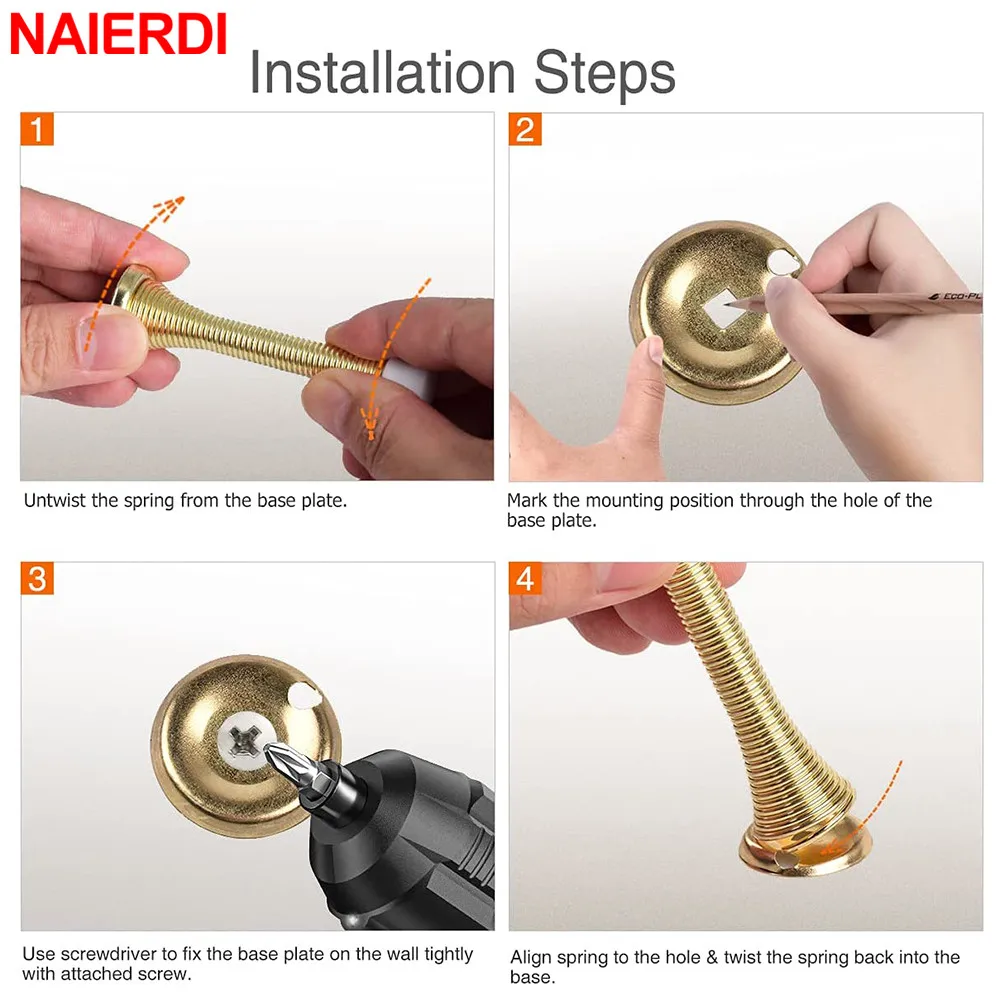 NAIERDI

Installation Steps

1

Untwist the spring from the base plate.

2

ECO-PL

Mark the mounting position through the hole of the base plate.

3

Use screwdriver to fix the base plate on the wall tightly with attached screw.

4

Align spring to the hole & twist the spring back into the base.