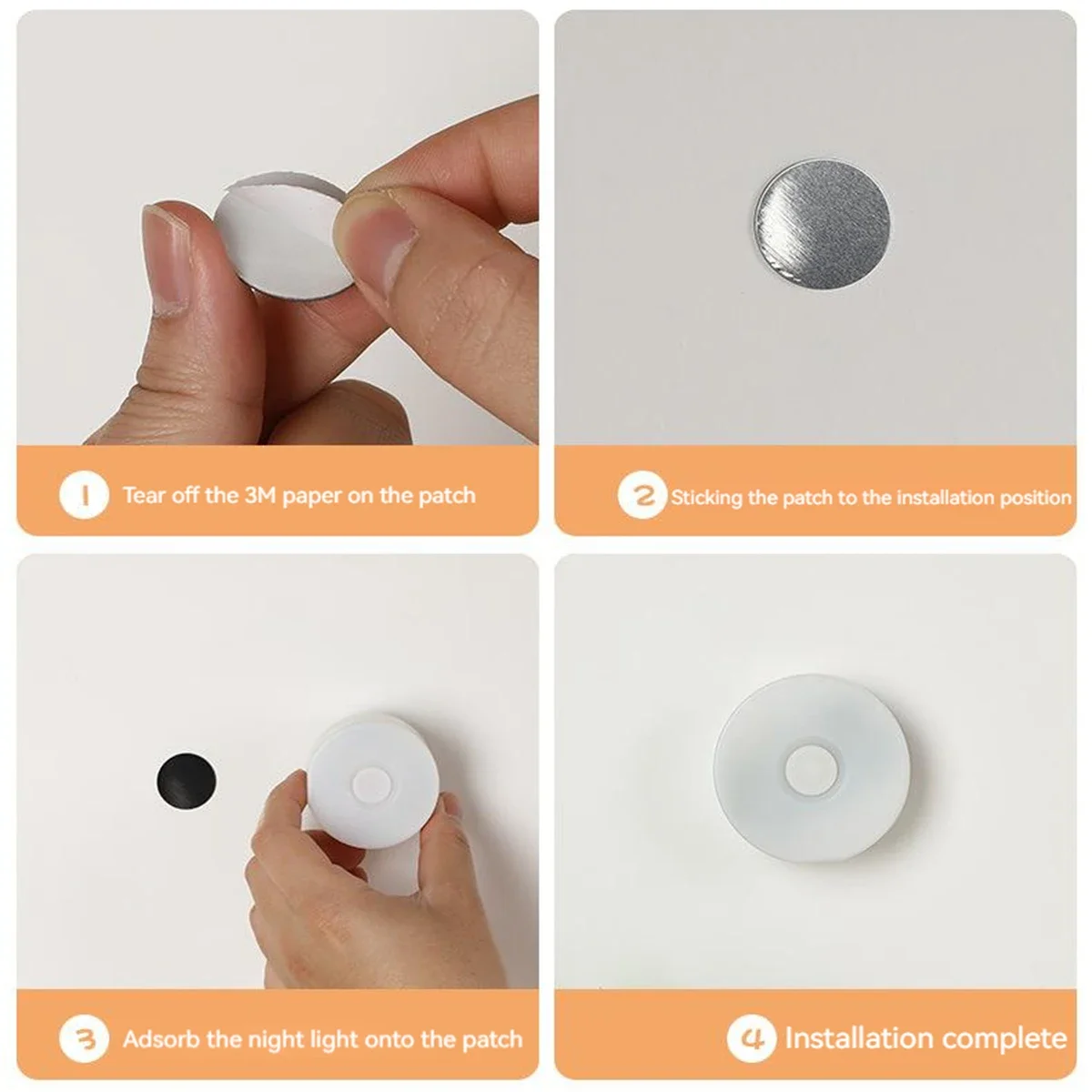 1 Tear off the 3M paper on the patch

2 Sticking the patch to the installation position

3 Adsorb the night light onto the patch

4 Installation complete