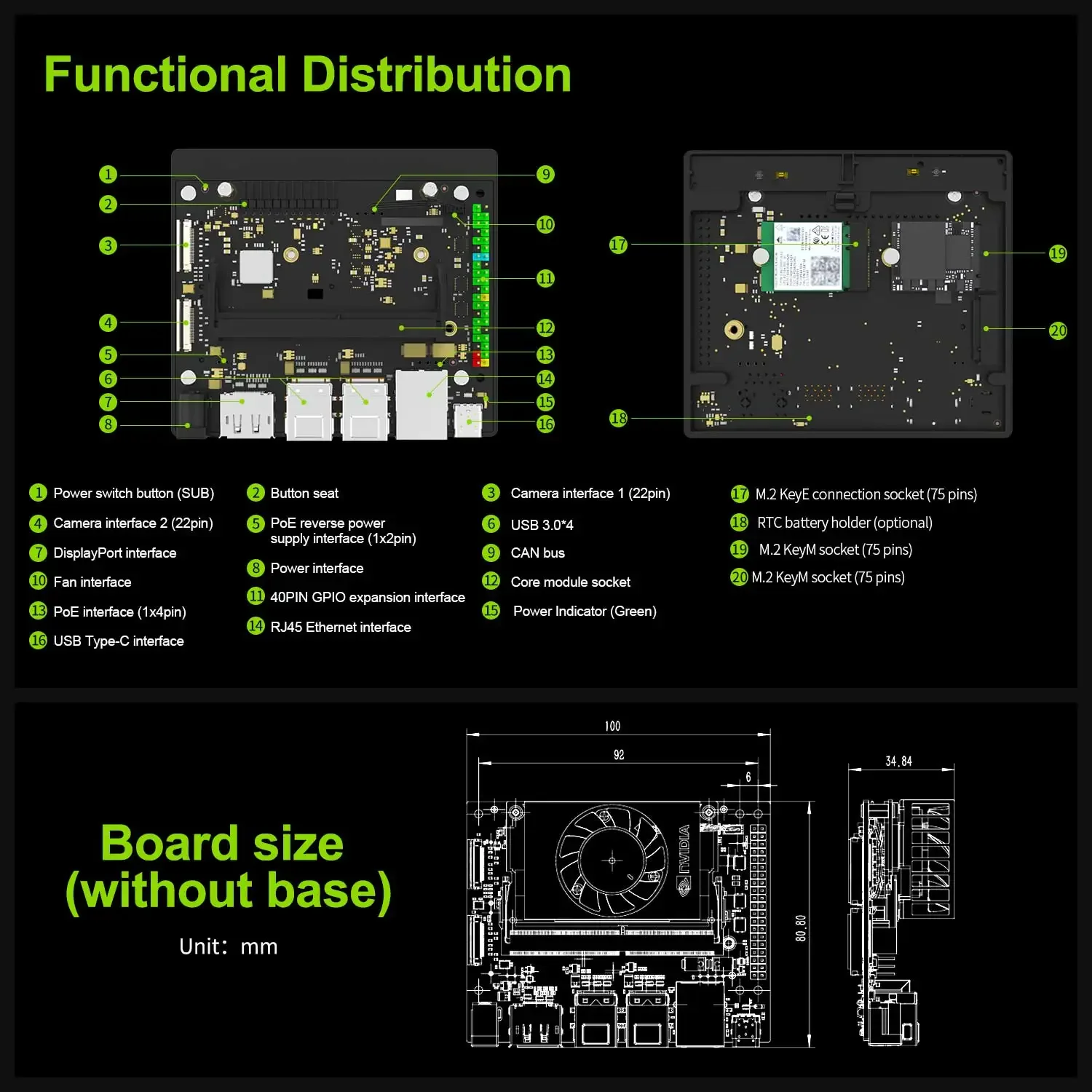 Functional Distribution

1
2
3
4
5
6
7
8
9
10
11
12
13
14
15
16
17
18
19
20

1 Power switch button (SUB)
4 Camera interface 2 (22pin)
7 DisplayPort interface
10 Fan interface
13 PoE interface (1x4pin)
16 USB Type-C interface

2 Button seat
5 PoE reverse power supply interface (1x2pin)
8 Power interface
11 40PIN GPIO expansion interface
14 RJ45 Ethernet interface

3 Camera interface 1 (22pin)
6 USB 3.0*4
9 CAN bus
12 Core module socket
15 Power Indicator (Green)

17 M.2 KeyE connection socket (75 pins)
18 RTC battery holder (optional)
19 M.2 KeyM socket (75 pins)
20 M.2 KeyM socket (75 pins)

Board size (without base)
Unit: mm

100
92
6
80.80
34.84
NVIDIA