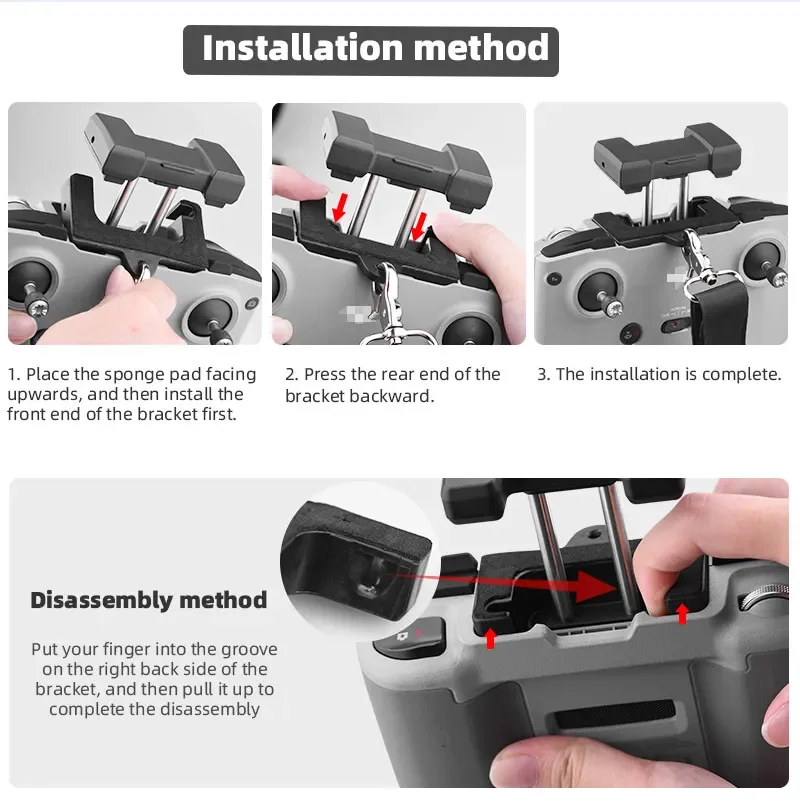 Installation method

1. Place the sponge pad facing upwards, and then install the front end of the bracket first.

2. Press the rear end of the bracket backward.

3. The installation is complete.

Disassembly method

Put your finger into the groove on the right back side of the bracket, and then pull it up to complete the disassembly