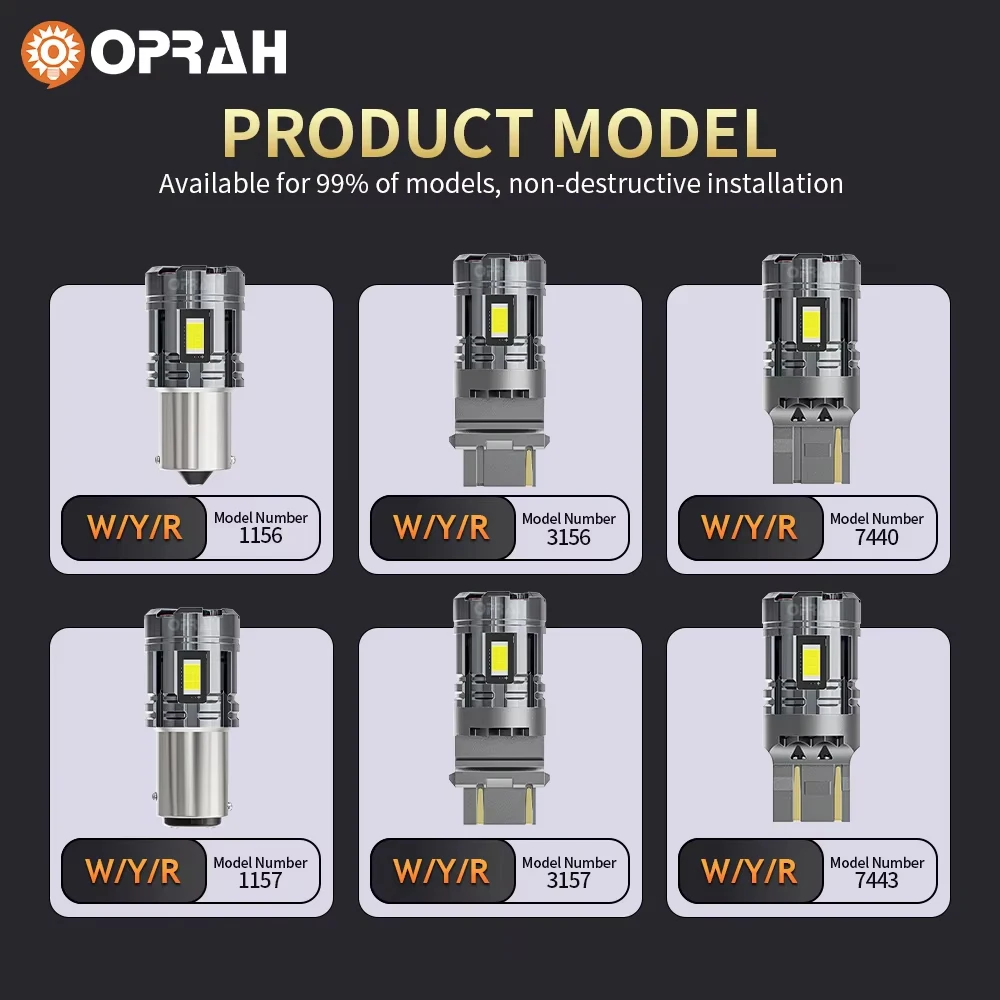 OPRAH

PRODUCT MODEL

Available for 99% of models, non-destructive installation

W/Y/R Model Number 1156

W/Y/R Model Number 3156

W/Y/R Model Number 7440

W/Y/R Model Number 1157

W/Y/R Model Number 3157

W/Y/R Model Number 7443