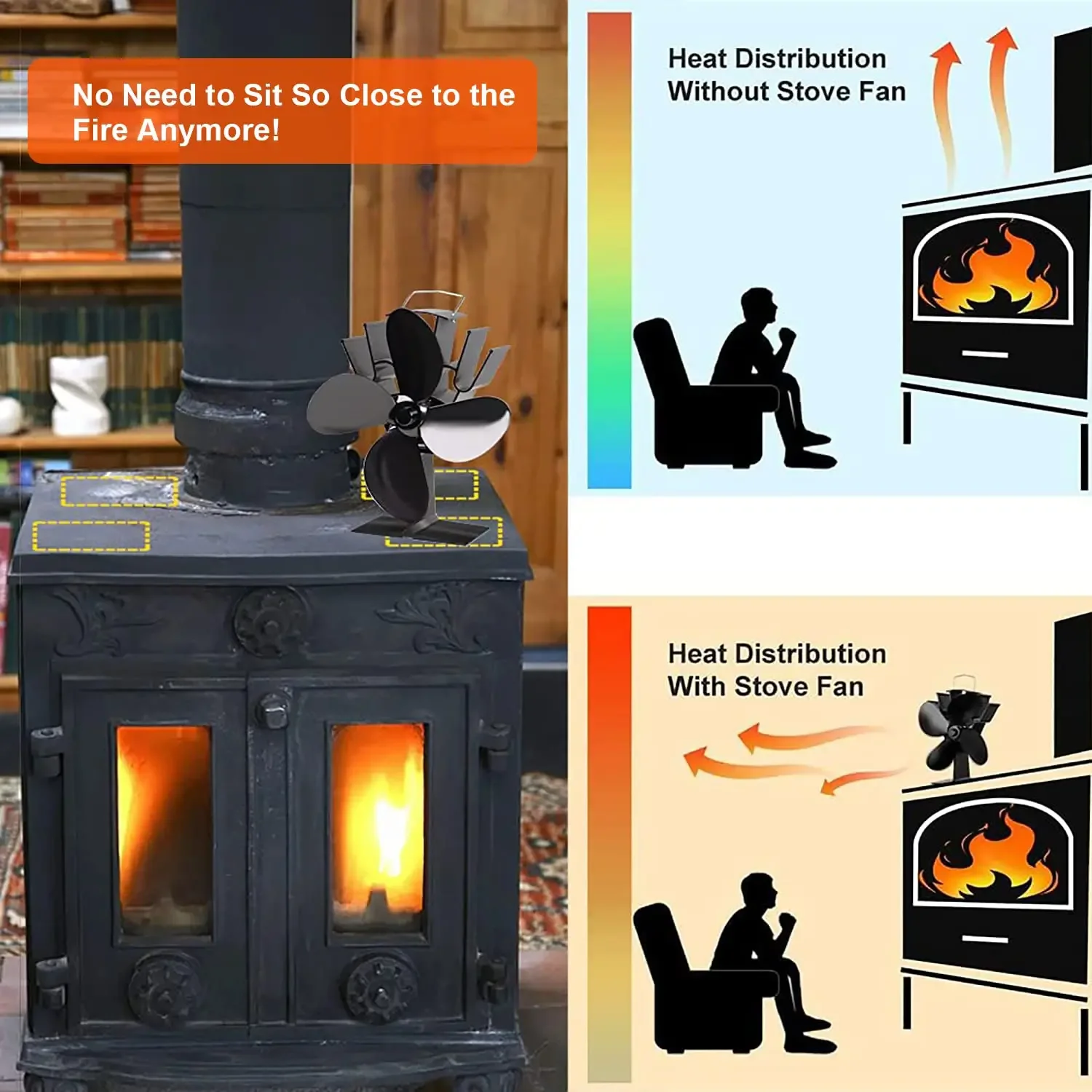 No Need to Sit So Close to the Fire Anymore!

Heat Distribution Without Stove Fan

Heat Distribution With Stove Fan