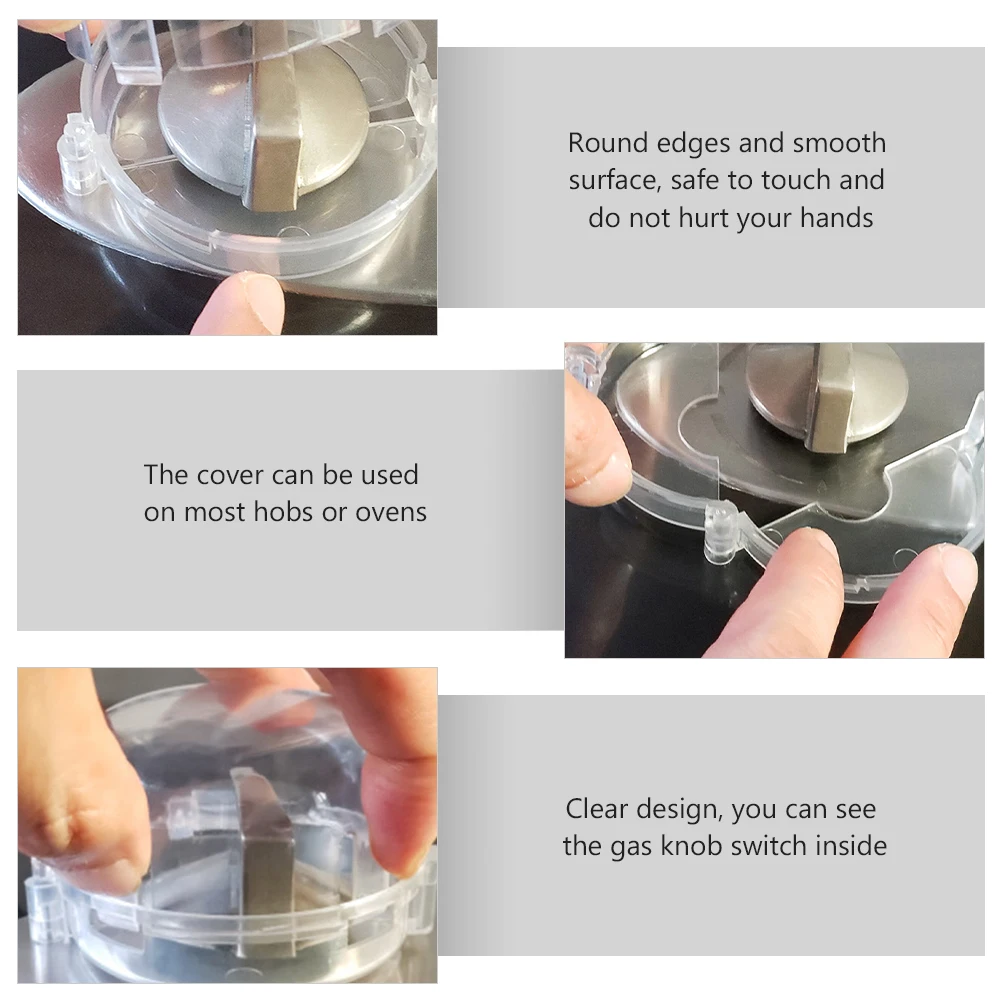 Round edges and smooth surface, safe to touch and do not hurt your hands

The cover can be used on most hobs or ovens

Clear design, you can see the gas knob switch inside