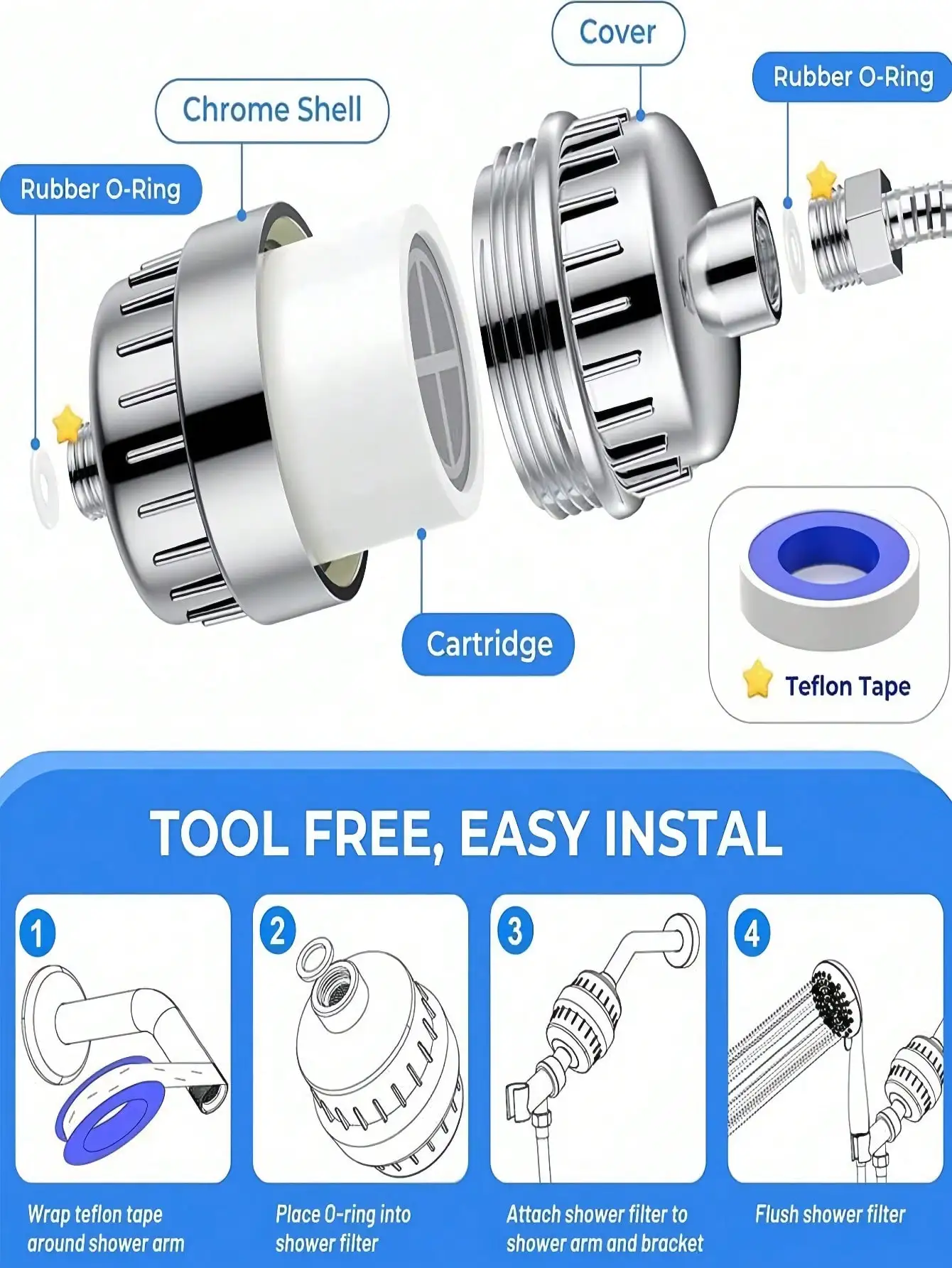 Cover

Rubber O-Ring

Chrome Shell

Rubber O-Ring

Cartridge

Teflon Tape

TOOL FREE, EASY INSTAL

1

Wrap teflon tape around shower arm

2

Place O-ring into shower filter

3

Attach shower filter to shower arm and bracket

4

Flush shower filter