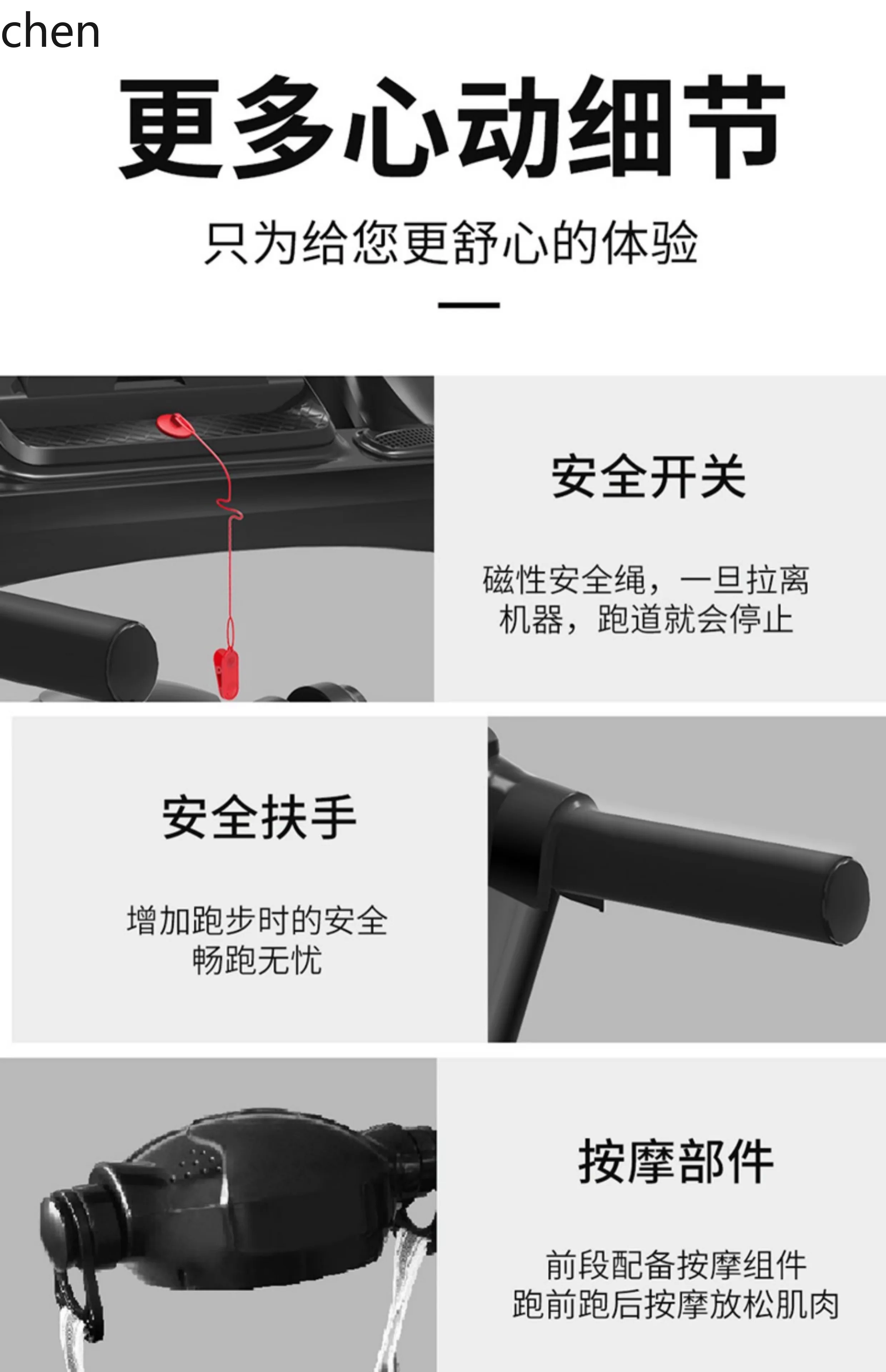 chen

更多心动细节

只为给您更舒心的体验

安全开关

磁性安全绳，一旦拉离机器，跑道就会停止

安全扶手

增加跑步时的安全
畅跑无忧

按摩部件

前段配备按摩组件
跑前跑后按摩放松肌肉