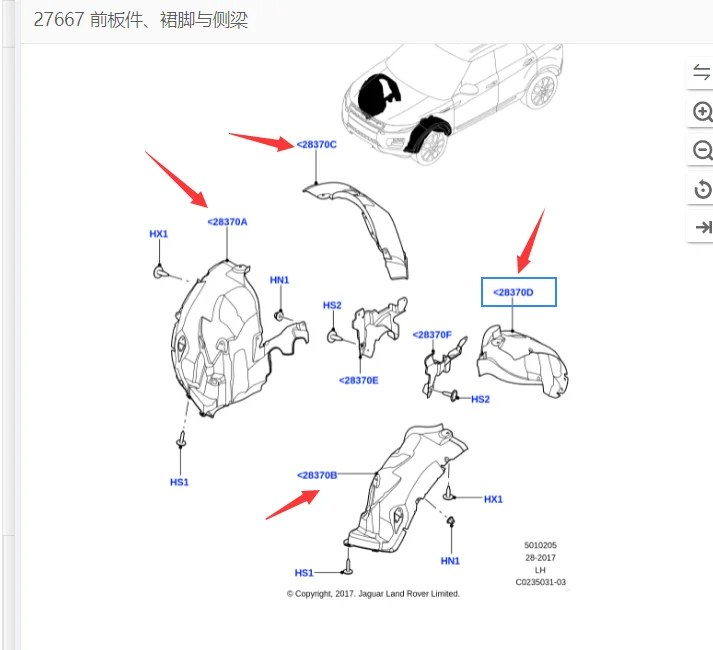 27667 前板件、裙脚与侧梁

<28370C

<28370A

HX1

HN1

HS2

<28370D

<28370F

<28370E

HS2

HS1

<28370B

HX1

HN1

HS1

5010205
28-2017
LH
C0235031-03

© Copyright, 2017. Jaguar Land Rover Limited.