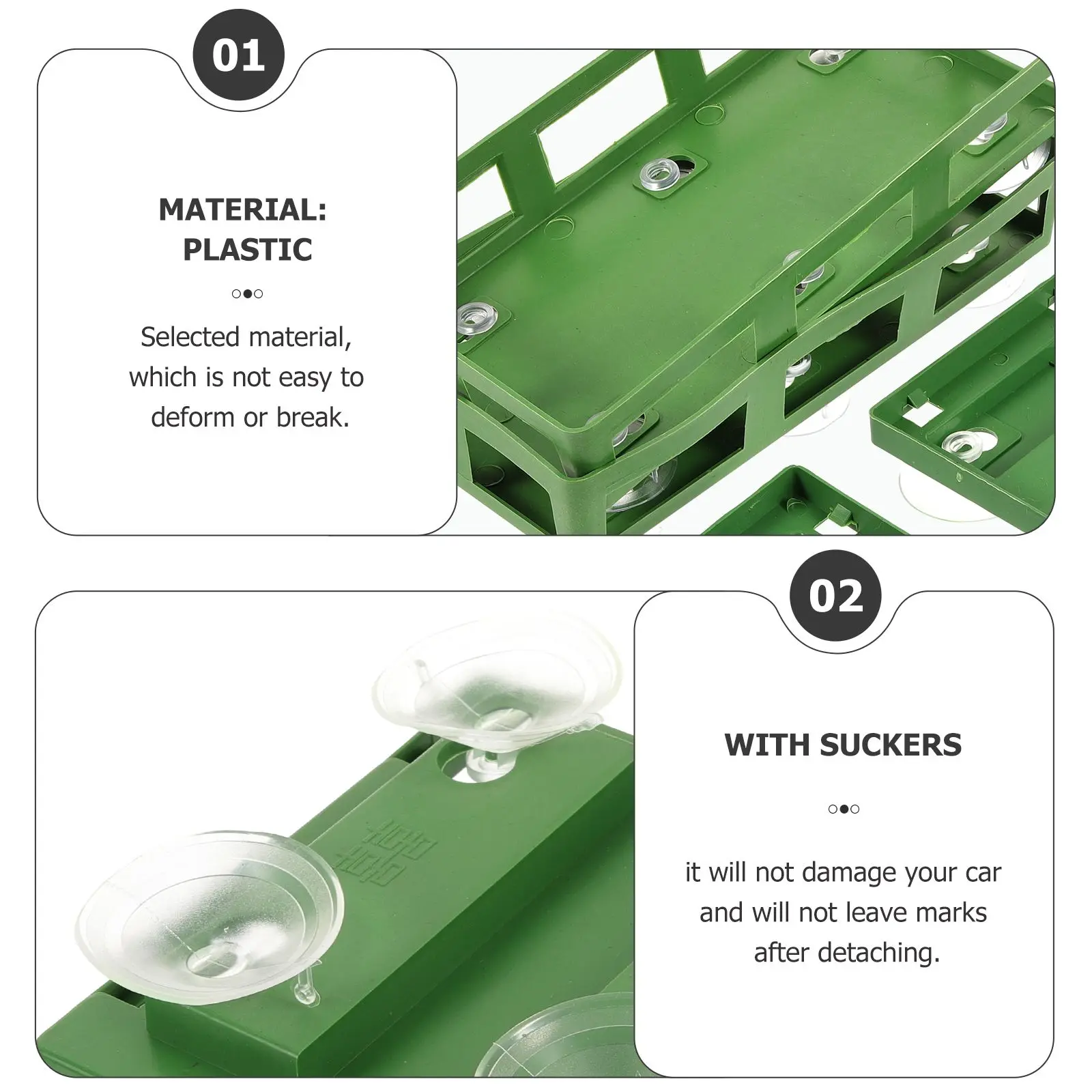 01

MATERIAL: PLASTIC

Selected material, which is not easy to deform or break.

02

WITH SUCKERS

it will not damage your car and will not leave marks after detaching.