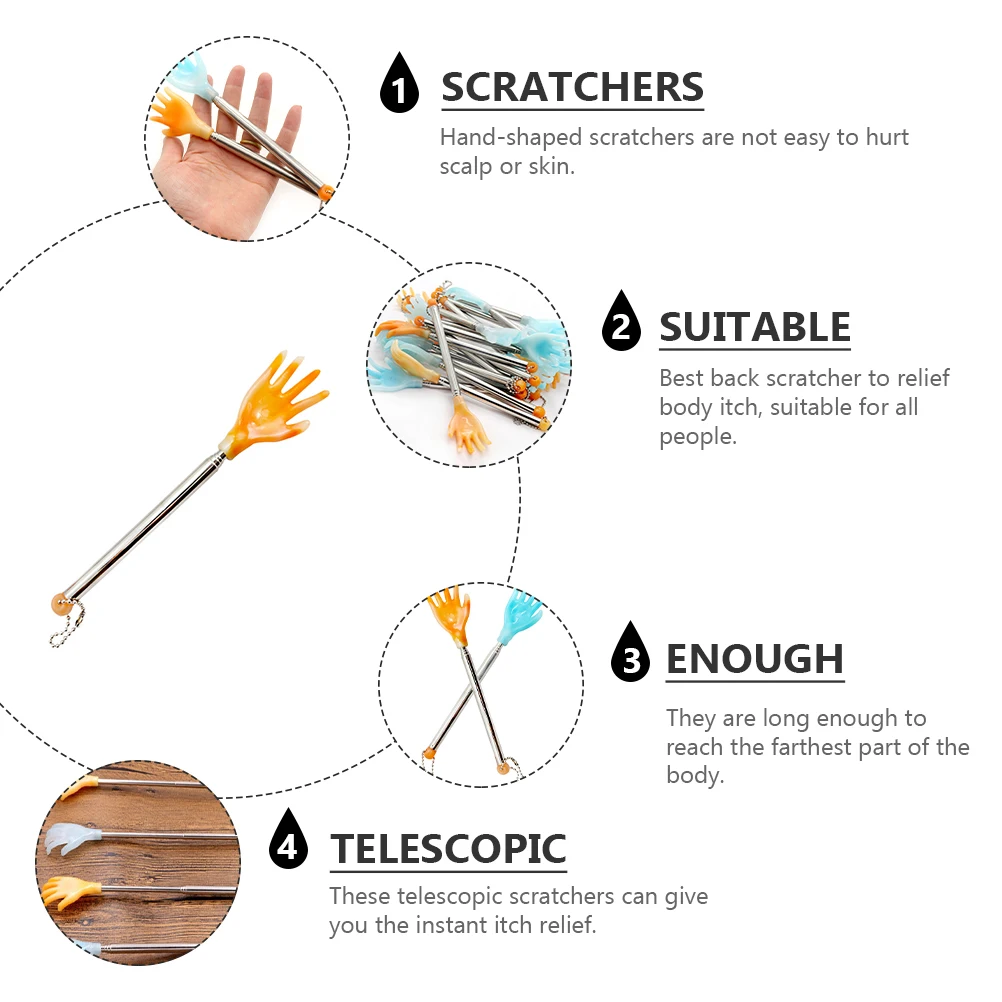 1 SCRATCHERS

Hand-shaped scratchers are not easy to hurt scalp or skin.

2 SUITABLE

Best back scratcher to relief body itch, suitable for all people.

3 ENOUGH

They are long enough to reach the farthest part of the body.

4 TELESCOPIC

These telescopic scratchers can give you the instant itch relief.