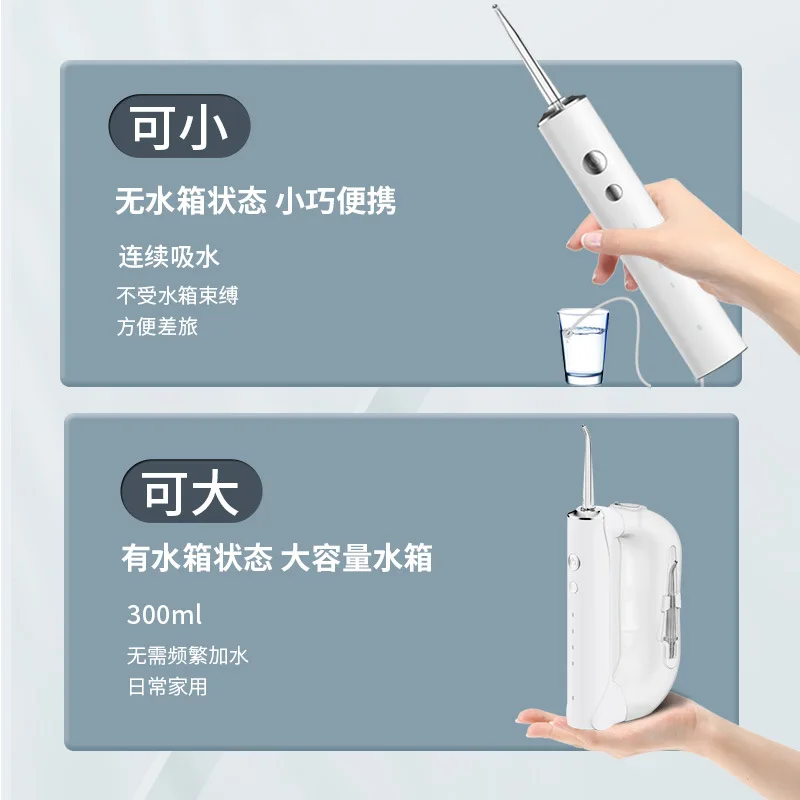 可小

无水箱状态 小巧便携

连续吸水

不受水箱束缚
方便差旅

可大

有水箱状态 大容量水箱

300ml

无需频繁加水
日常家用