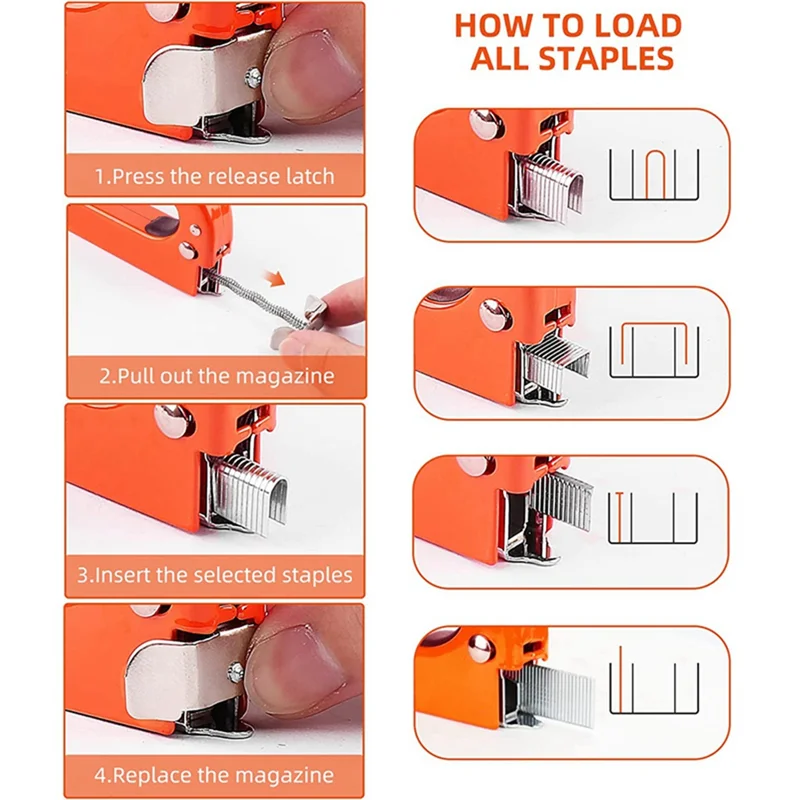 1.Press the release latch

2.Pull out the magazine

3.Insert the selected staples

4.Replace the magazine

HOW TO LOAD ALL STAPLES