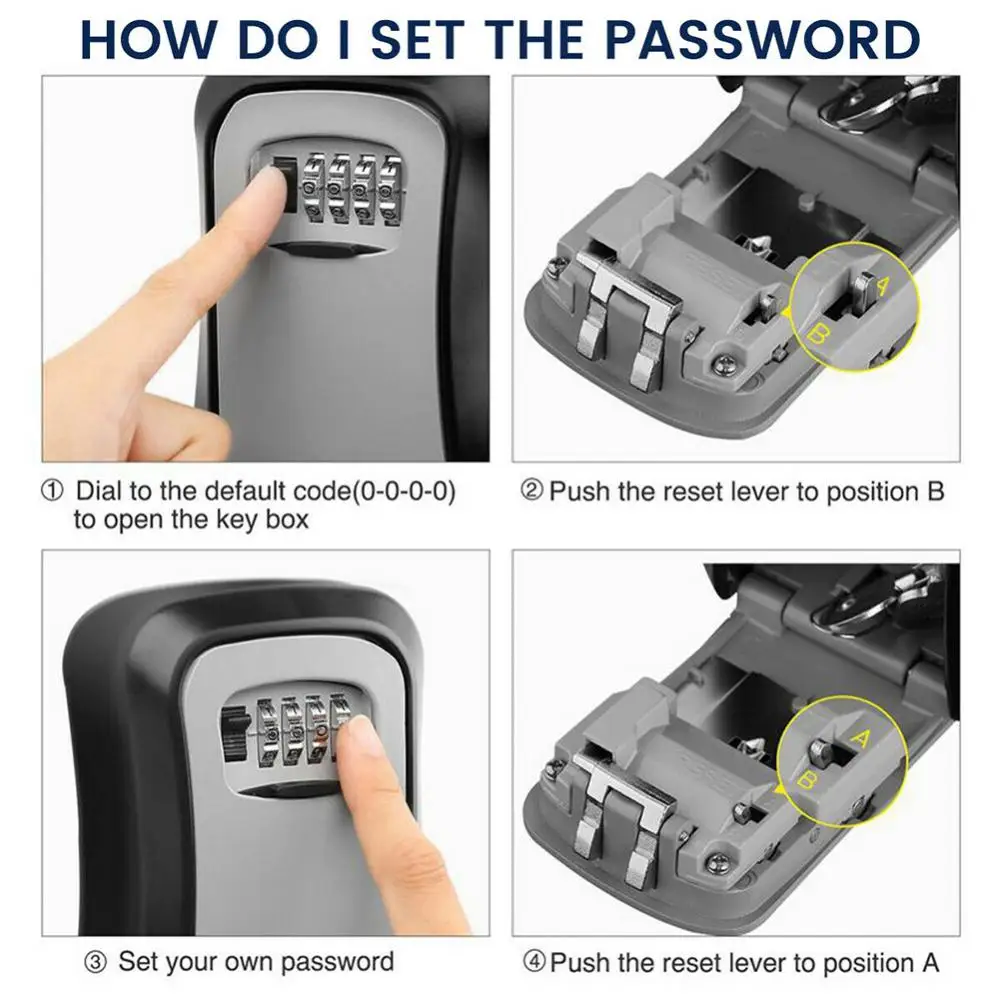 HOW DO I SET THE PASSWORD

A

B

① Dial to the default code(0-0-0-0) to open the key box

② Push the reset lever to position B

A

B

③ Set your own password

④ Push the reset lever to position A