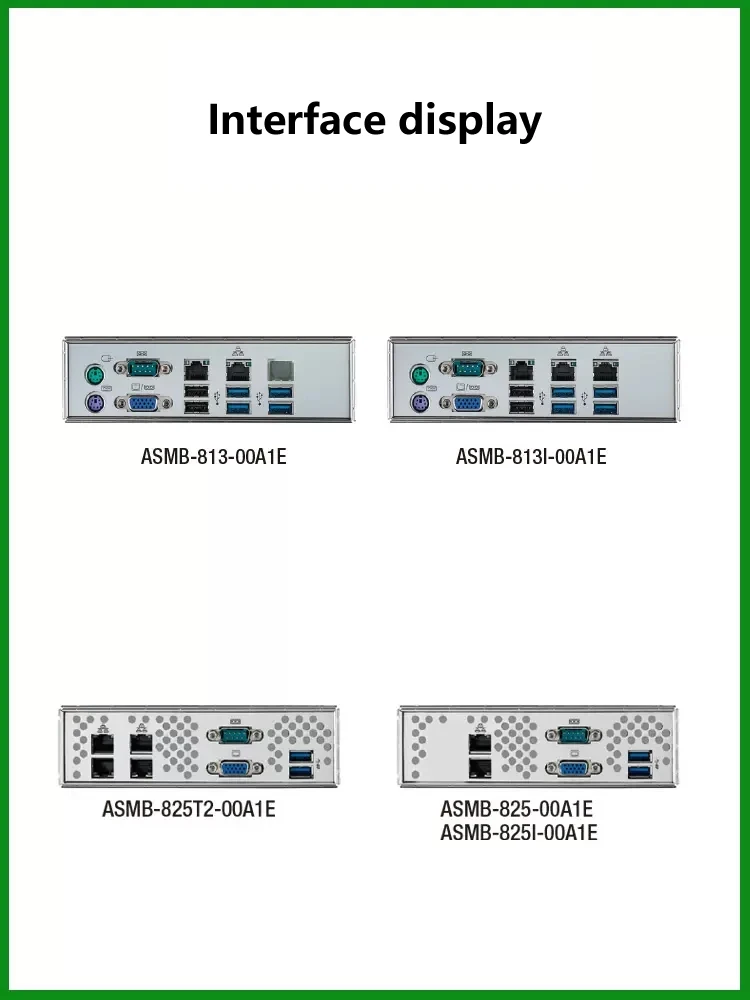 Interface display

ASMB-813-00A1E

ASMB-813I-00A1E

ASMB-825T2-00A1E

ASMB-825-00A1E
ASMB-825I-00A1E