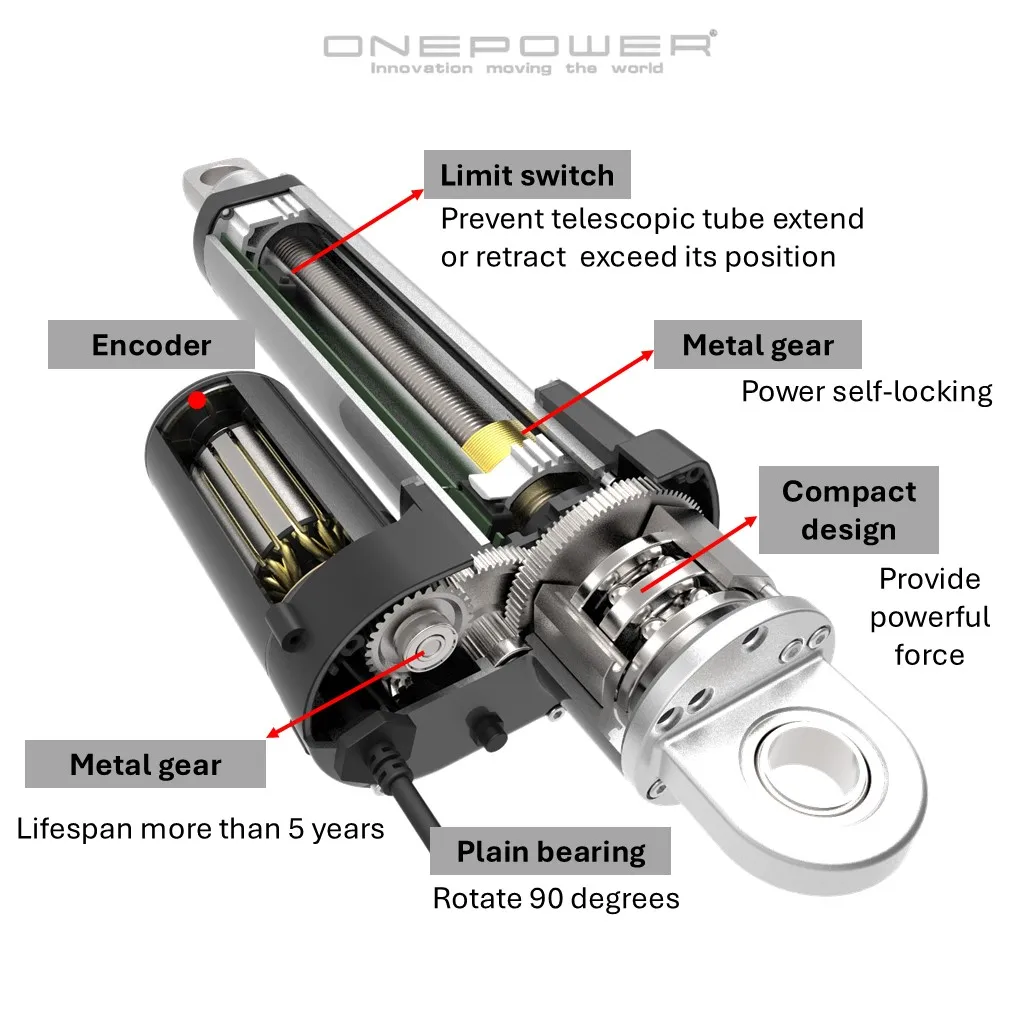 ONEPOWER®
Innovation moving the world

Limit switch
Prevent telescopic tube extend or retract  exceed its position

Encoder

Metal gear
Power self-locking

Compact design
Provide powerful force

Metal gear
Lifespan more than 5 years

Plain bearing
Rotate 90 degrees